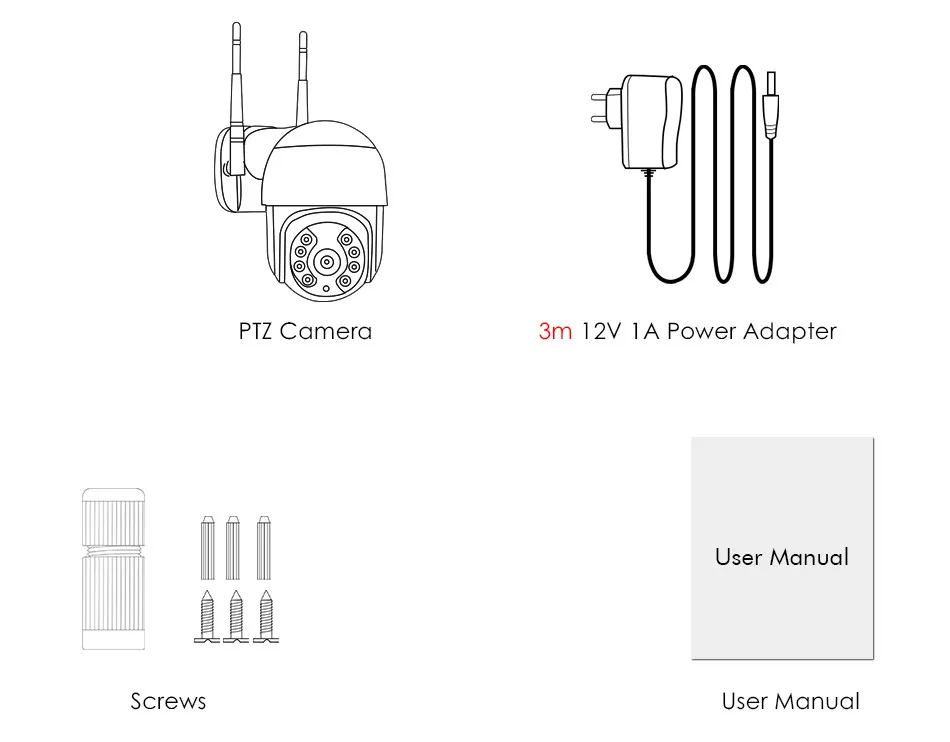 PTZ Camera

3m 12V 1A Power Adapter

User Manual

Screws

User Manual