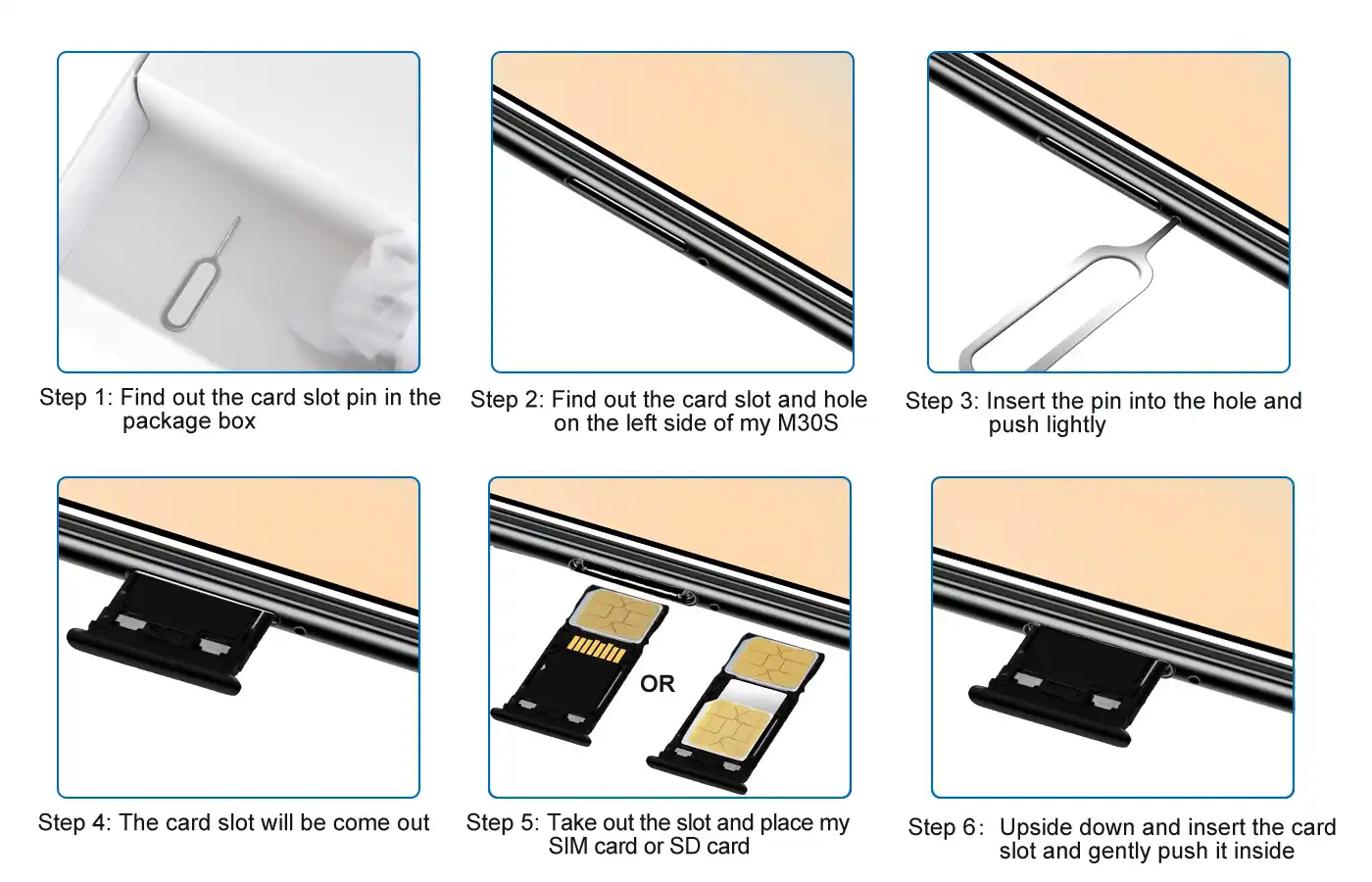 Step 1: Find out the card slot pin in the package box

Step 2: Find out the card slot and hole on the left side of my M30S

Step 3: Insert the pin into the hole and push lightly

Step 4: The card slot will be come out

OR

Step 5: Take out the slot and place my SIM card or SD card

Step 6: Upside down and insert the card slot and gently push it inside