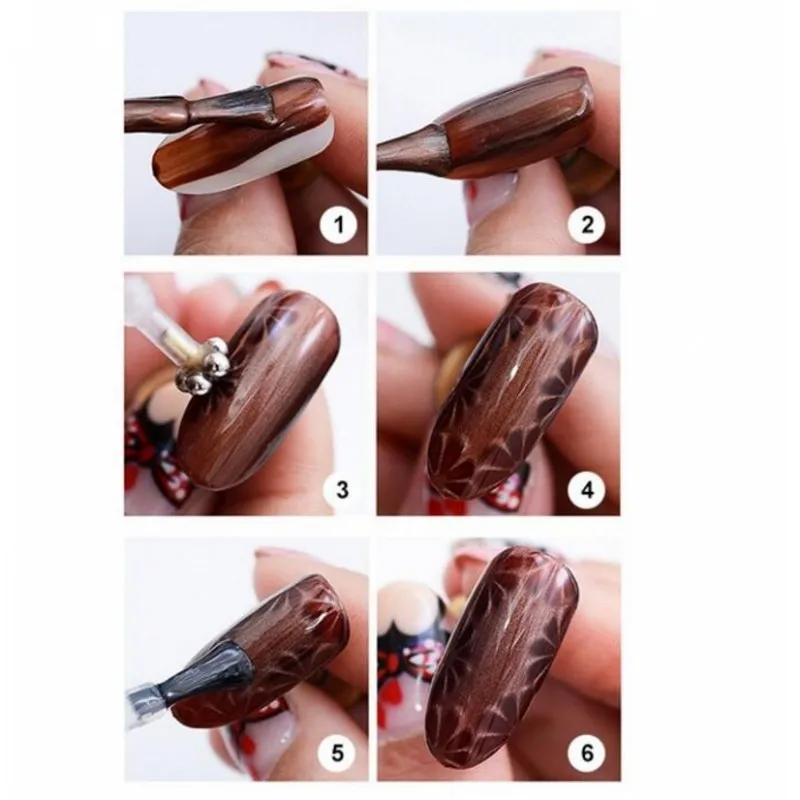 1
2
3
4
5
6