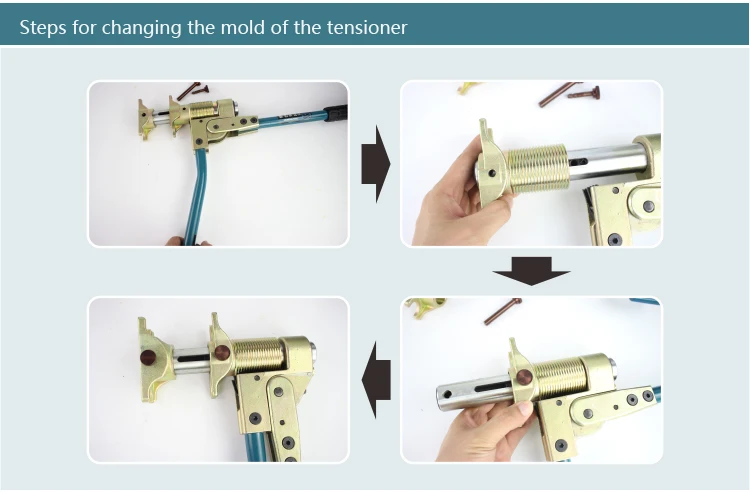 Steps for changing the mold of the tensioner