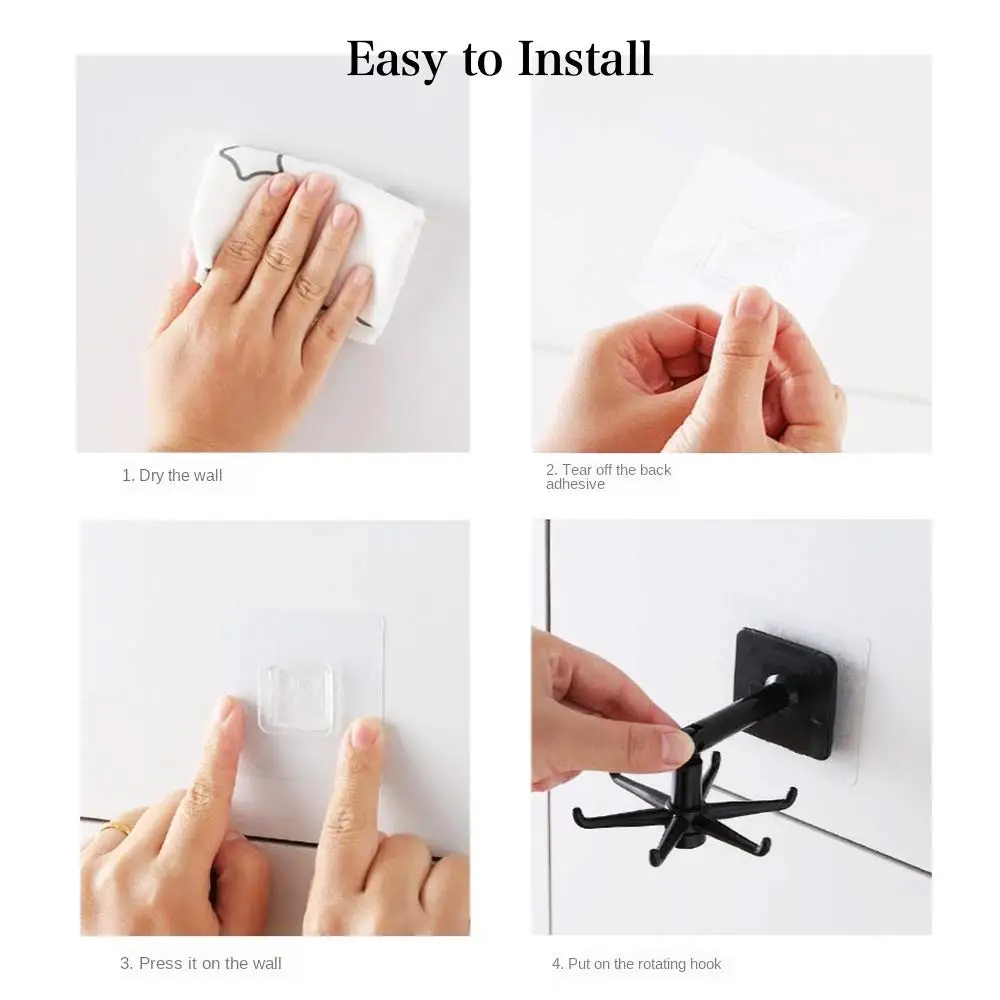 Easy to Install

1. Dry the wall

2. Tear off the back adhesive

3. Press it on the wall

4. Put on the rotating hook