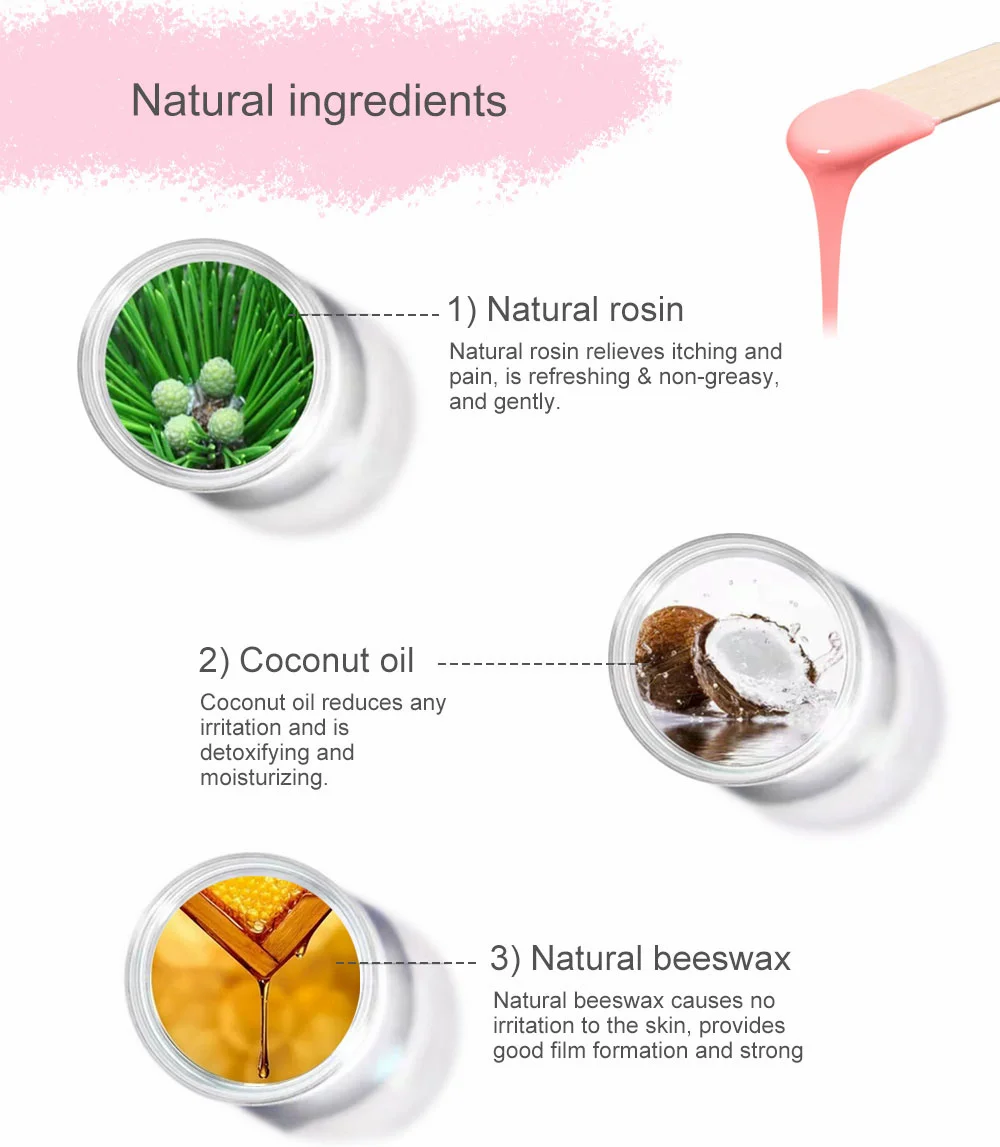 Natural ingredients

1) Natural rosin

Natural rosin relieves itching and pain, is refreshing & non-greasy, and gently.

2) Coconut oil

Coconut oil reduces any irritation and is detoxifying and moisturizing.

3) Natural beeswax

Natural beeswax causes no irritation to the skin, provides good film formation and strong