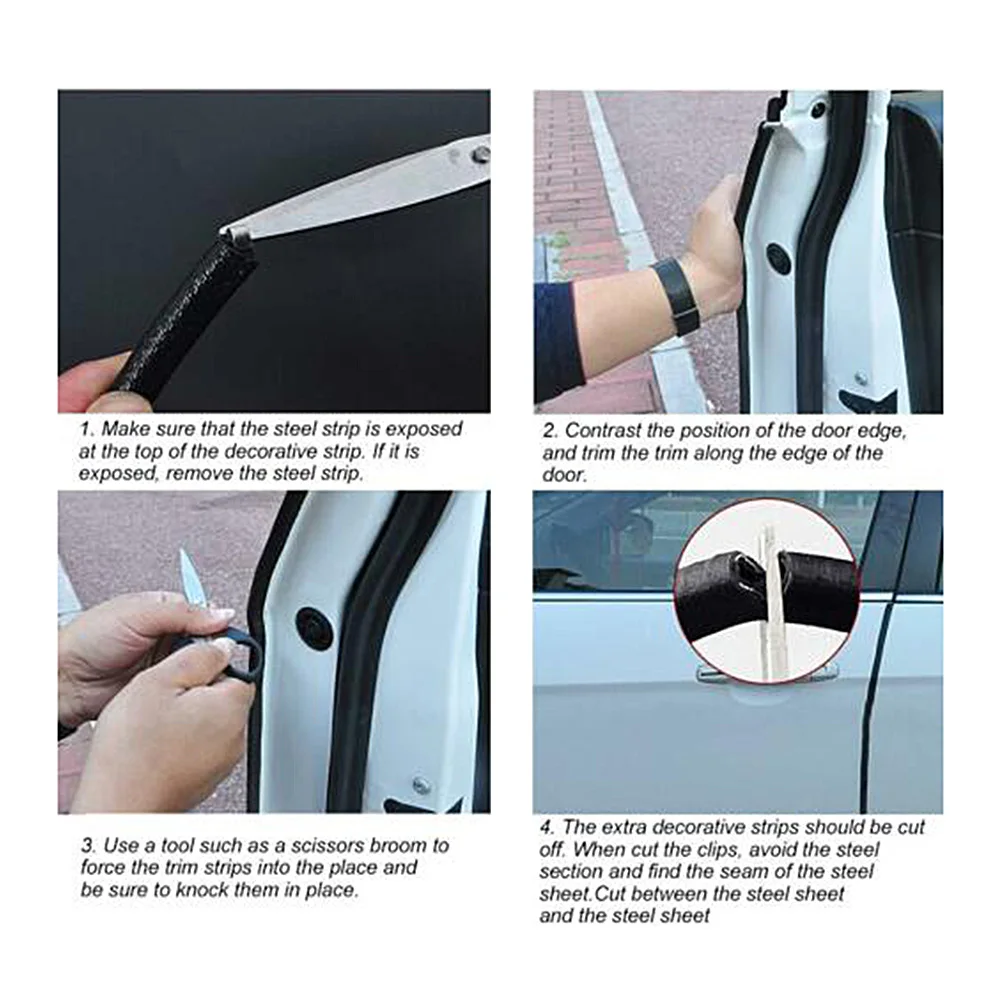 1. Make sure that the steel strip is exposed at the top of the decorative strip. If it is exposed, remove the steel strip.

2. Contrast the position of the door edge, and trim the trim along the edge of the door.

3. Use a tool such as a scissors broom to force the trim strips into the place and be sure to knock them in place.

4. The extra decorative strips should be cut off. When cut the clips, avoid the steel section and find the seam of the steel sheet.Cut between the steel sheet and the steel sheet