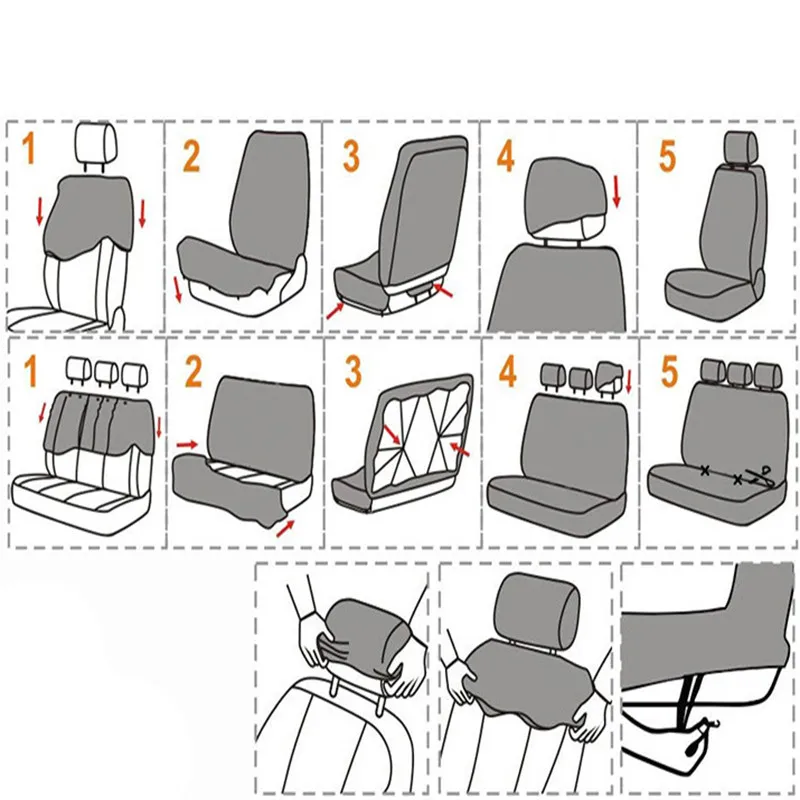 1
2
3
4
5
1
2
3
4
5