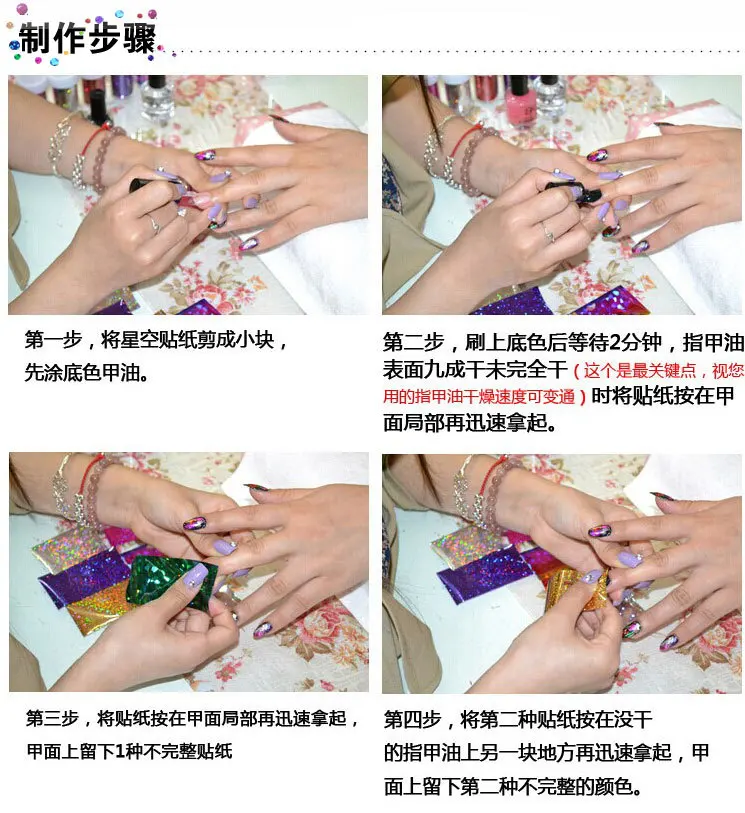 制作步骤

第一步，将星空贴纸剪成小块，先涂底色甲油。

第二步，刷上底色后等待2分钟，指甲油表面九成干未完全干（这个是最关键点，视您用的指甲油干燥速度可变通）时将贴纸按在甲面局部再迅速拿起。

第三步，将贴纸按在甲面局部再迅速拿起，甲面上留下1种不完整贴纸

第四步，将第二种贴纸按在没干的指甲油上另一块地方再迅速拿起，甲面上留下第二种不完整的颜色。