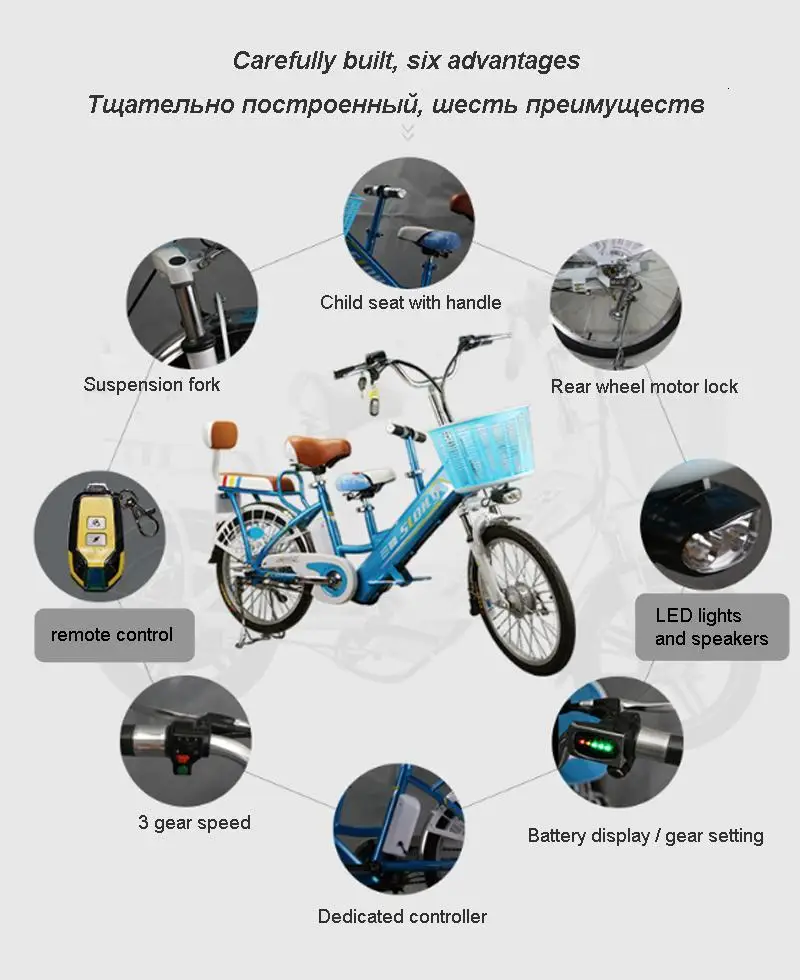 Carefully built, six advantages

Тщательно построенный, шесть преимуществ

Child seat with handle

Suspension fork

Rear wheel motor lock

remote control

LED lights and speakers

3 gear speed

Battery display / gear setting

Dedicated controller