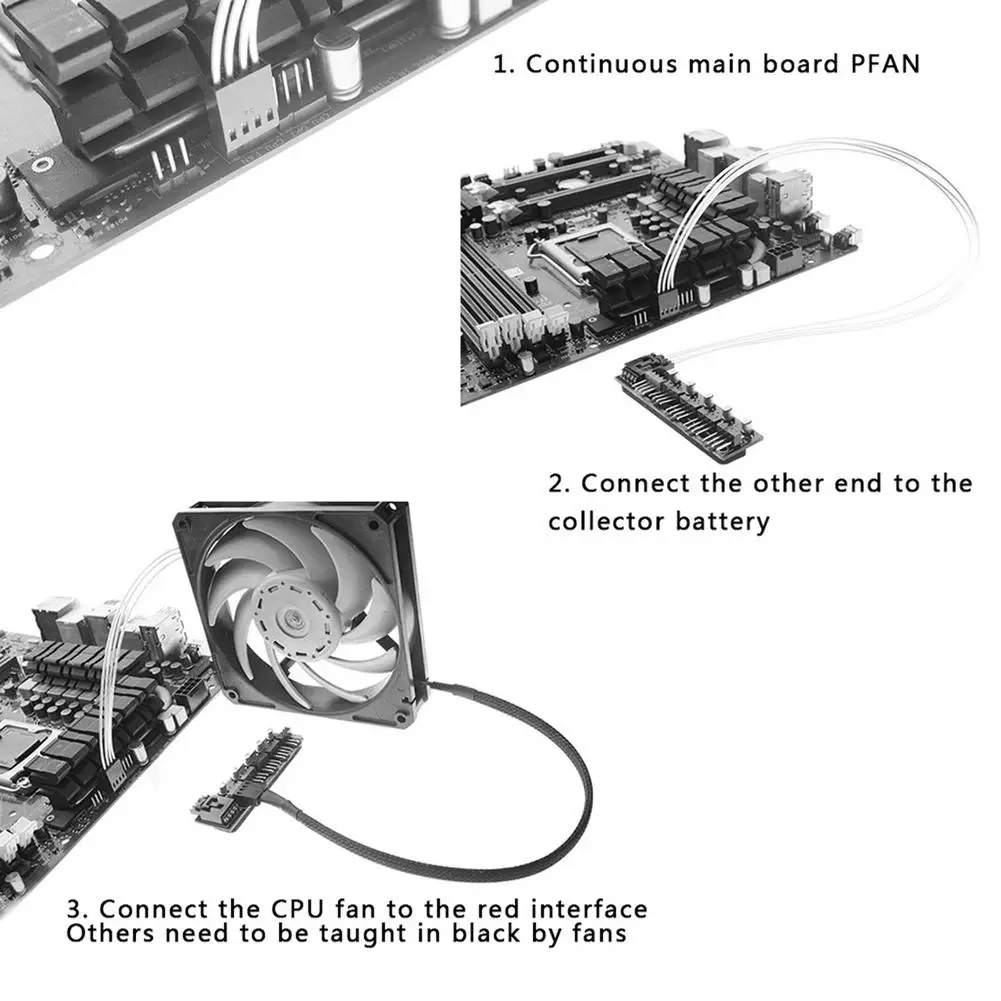 1. Continuous main board PFAN

2. Connect the other end to the collector battery

3. Connect the CPU fan to the red interface
Others need to be taught in black by fans