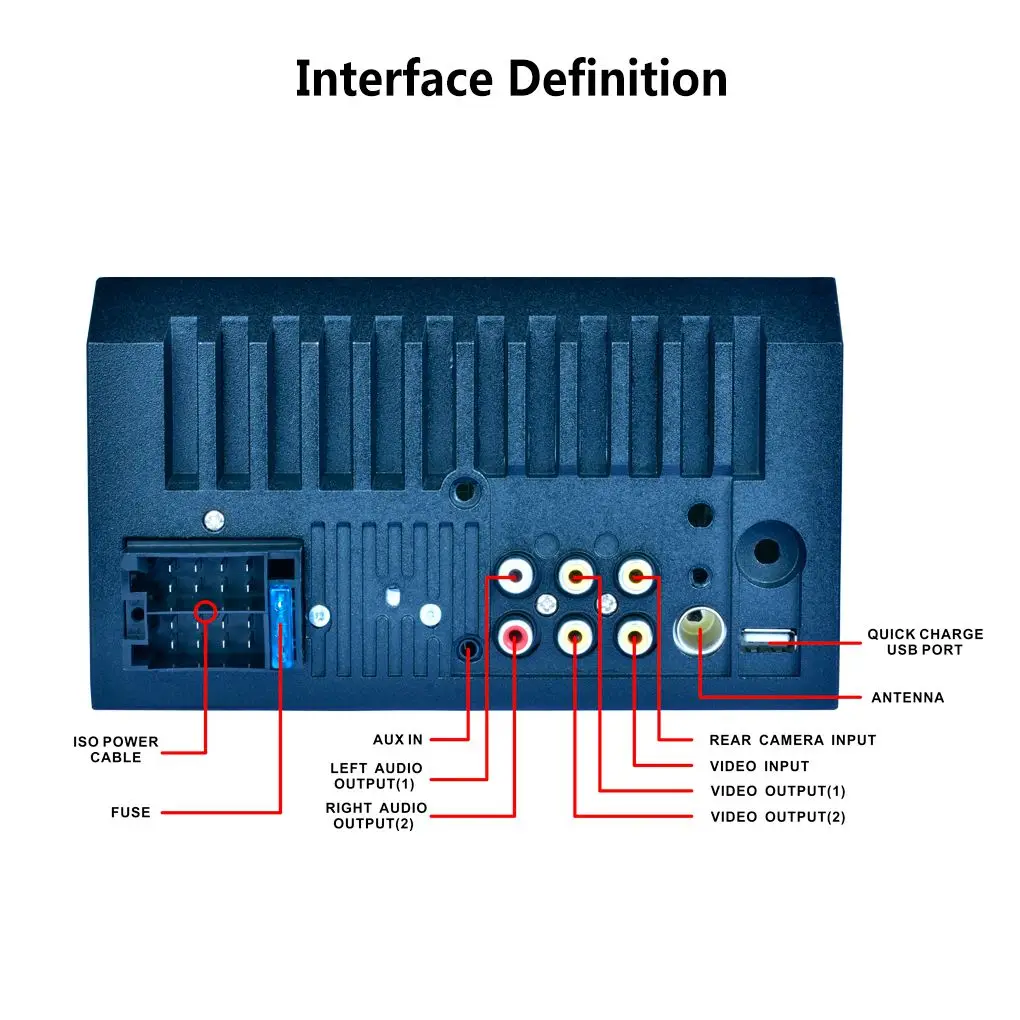 Interface Definition

QUICK CHARGE USB PORT

ANTENNA

ISO POWER CABLE

FUSE

AUX IN

LEFT AUDIO OUTPUT(1)

RIGHT AUDIO OUTPUT(2)

REAR CAMERA INPUT

VIDEO INPUT

VIDEO OUTPUT(1)

VIDEO OUTPUT(2)