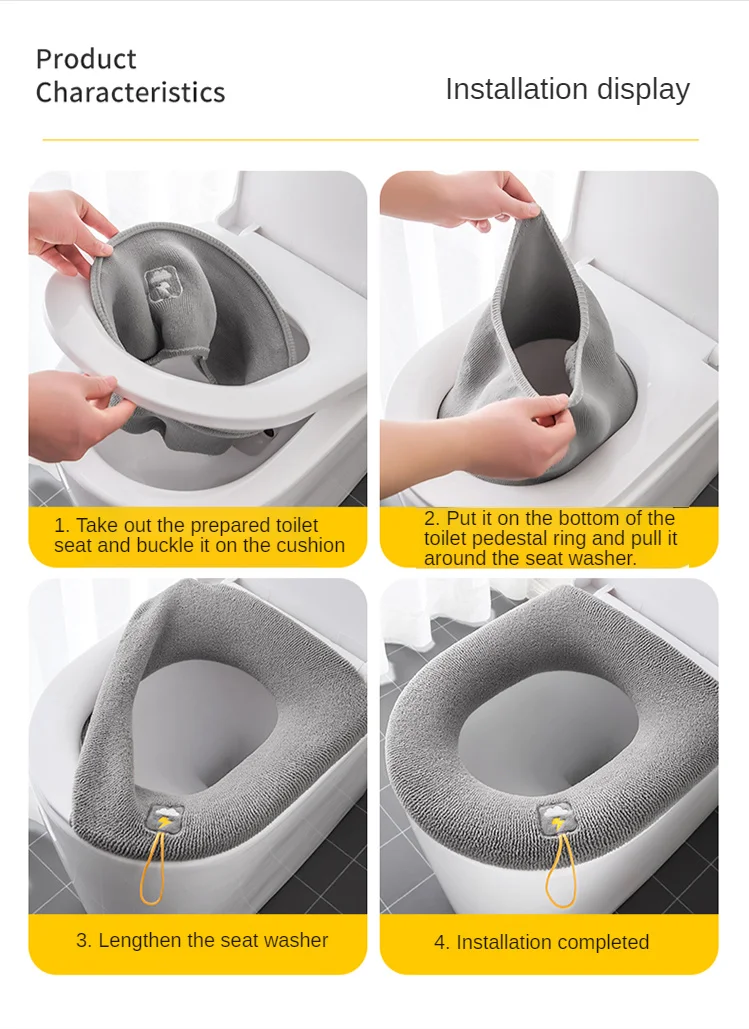 Product Characteristics

Installation display

1. Take out the prepared toilet seat and buckle it on the cushion

2. Put it on the bottom of the toilet pedestal ring and pull it around the seat washer.

3. Lengthen the seat washer

4. Installation completed