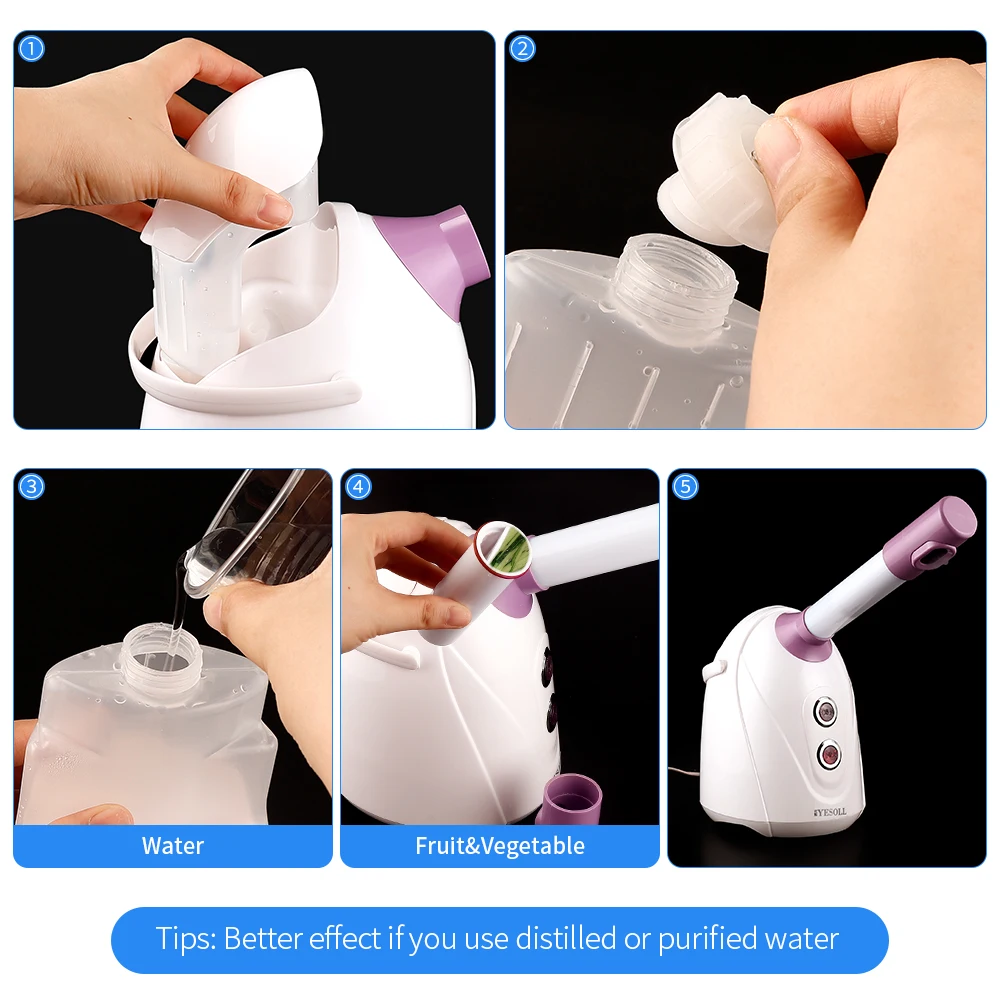 1

2

3

Water

4

Fruit&Vegetable

5

YESOLL

Tips: Better effect if you use distilled or purified water