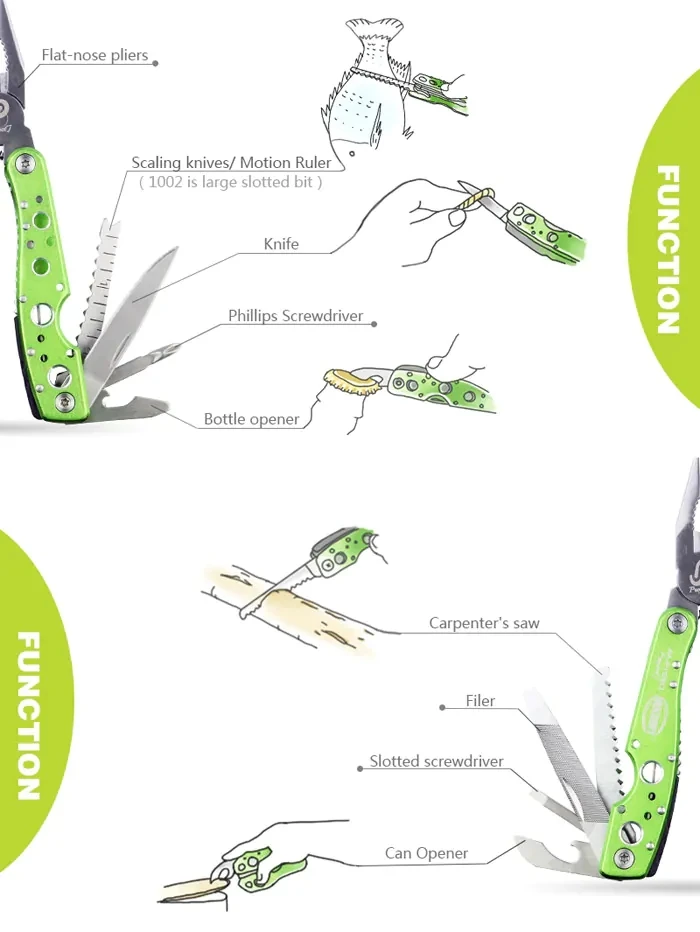 Flat-nose pliers

Scaling knives/ Motion Ruler
( 1002 is large slotted bit )

Knife

Phillips Screwdriver

Bottle opener

FUNCTION

FUNCTION

Carpenter's saw

Filer

Slotted screwdriver

Can Opener