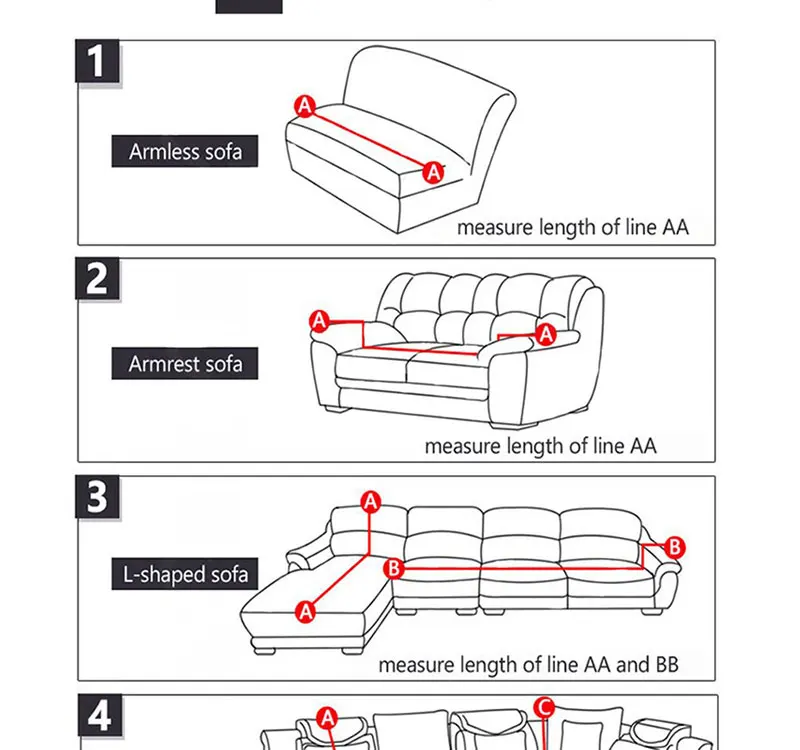 1

Armless sofa

A
A

measure length of line AA

2

Armrest sofa

A
A

measure length of line AA

3

L-shaped sofa

A
A
B
B

measure length of line AA and BB

4

A
C