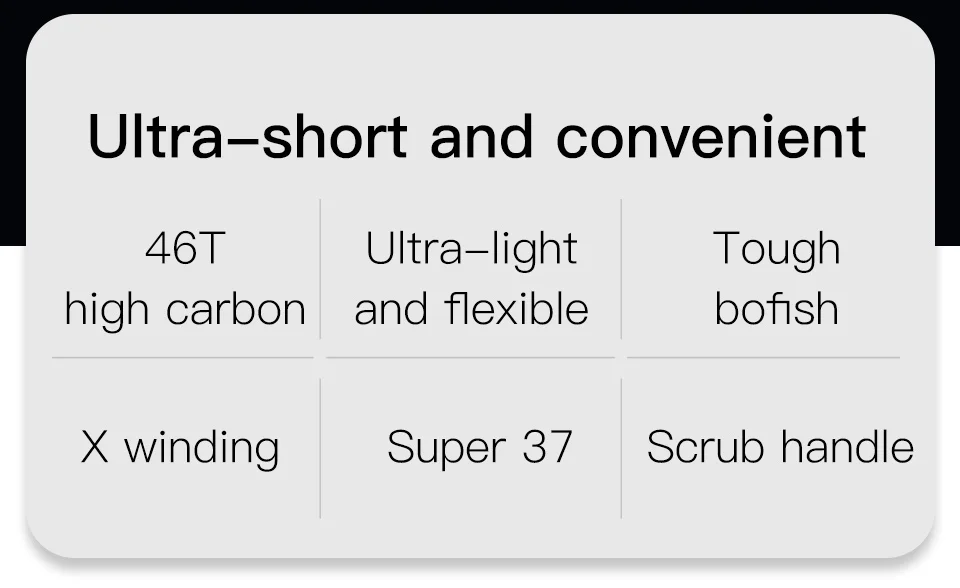 Ultra–short and convenient

| 46T high carbon | Ultra–light and flexible | Tough bofish |
|---|---|---|
| X winding | Super 37 | Scrub handle |