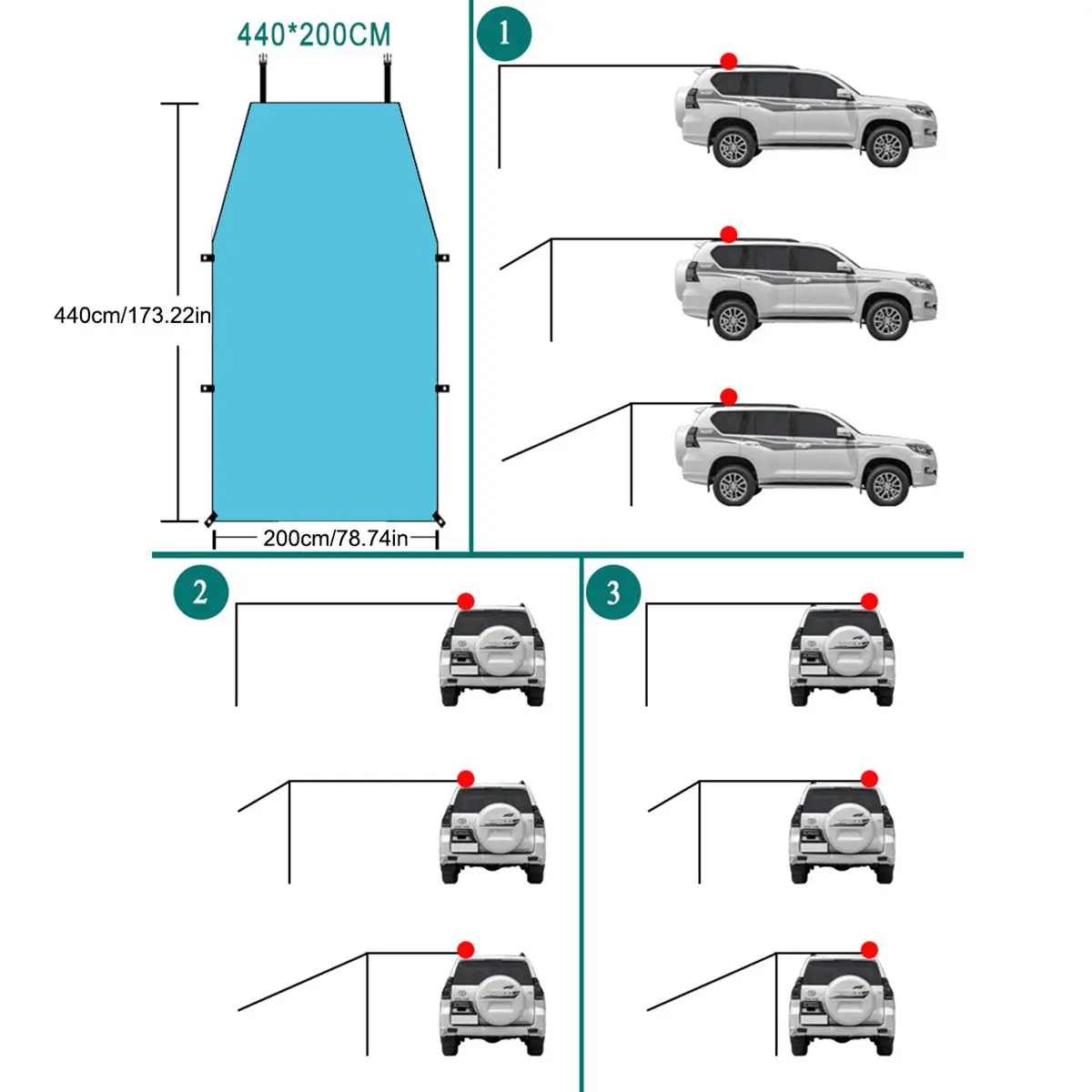 440*200CM

440cm/173.22in

200cm/78.74in

1

2

3