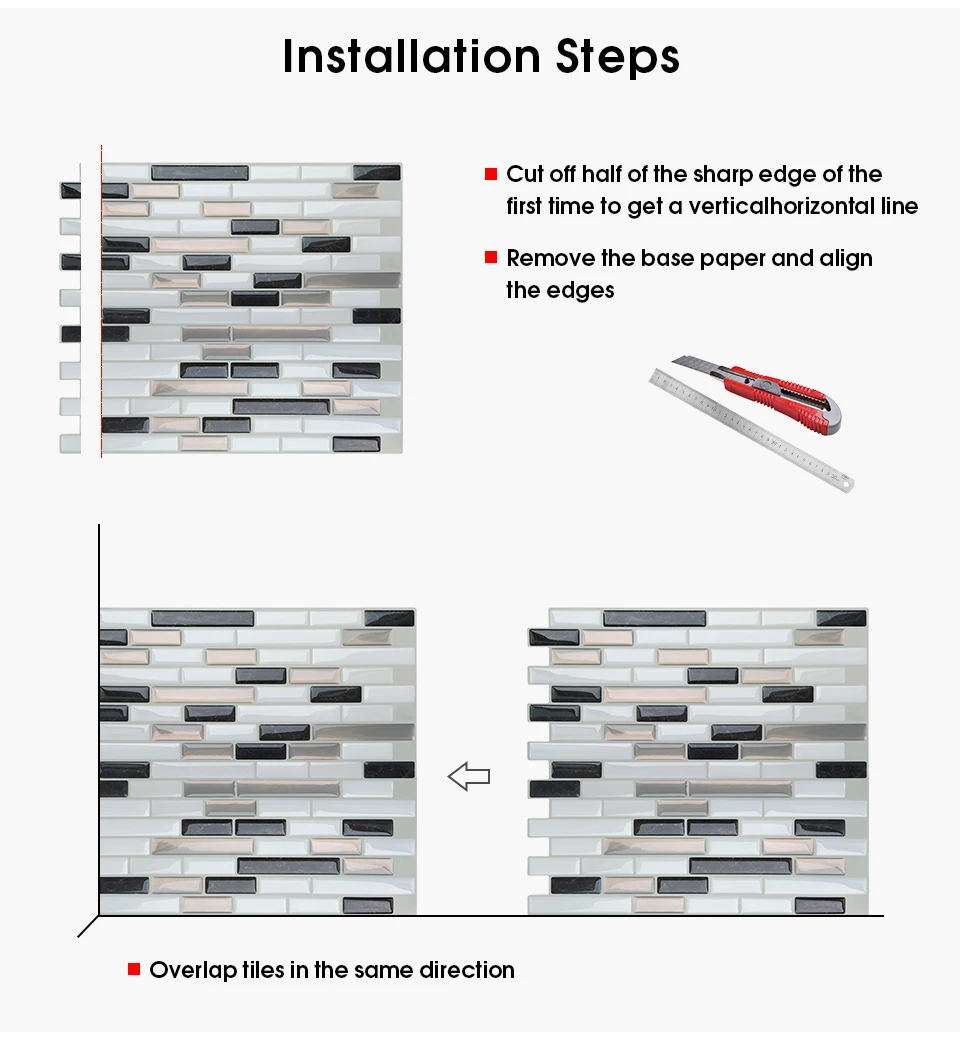 Installation Steps

Cut off half of the sharp edge of the first time to get a verticalhorizontal line

Remove the base paper and align the edges

Overlap tiles in the same direction