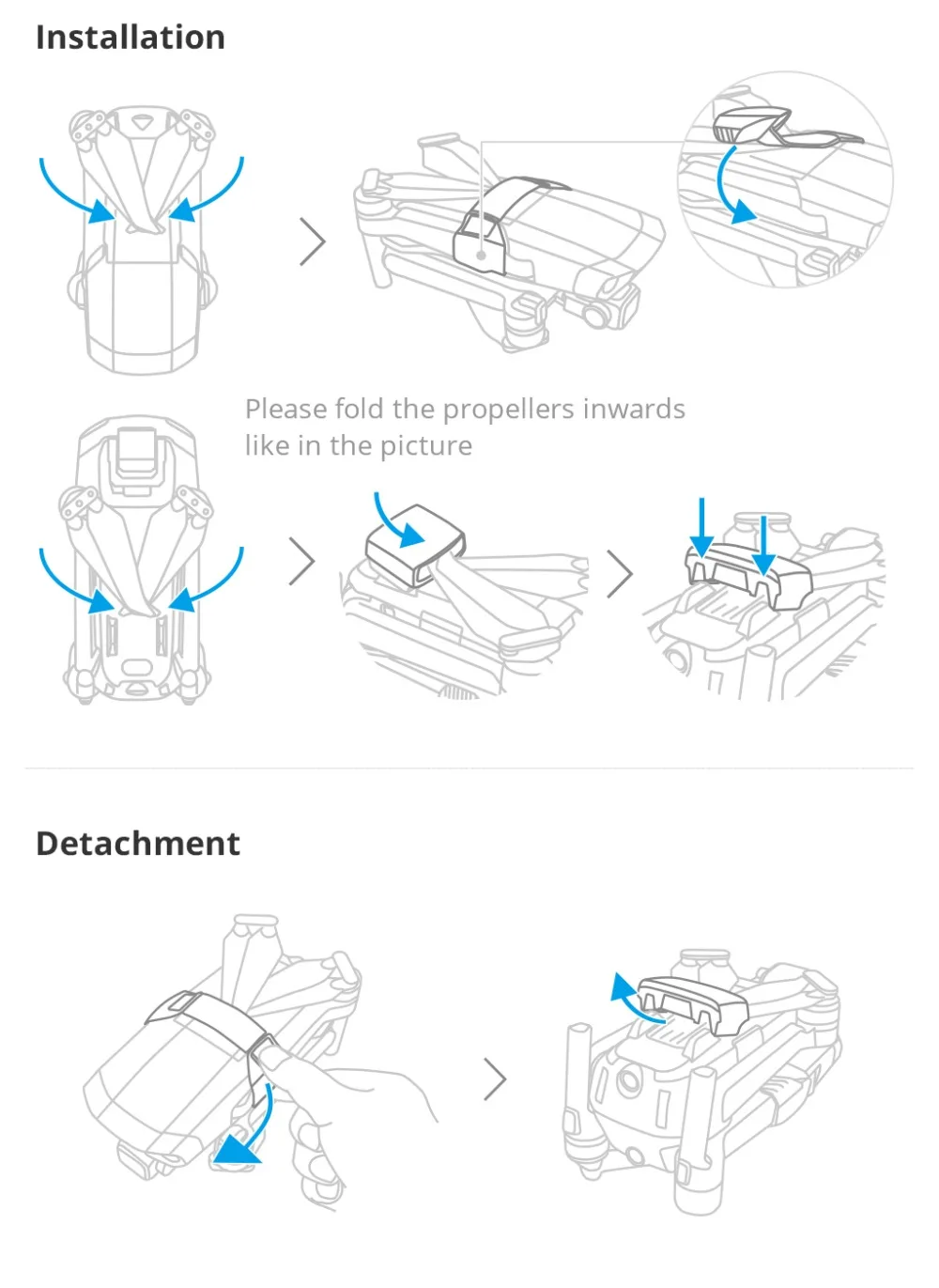 Installation

Please fold the propellers inwards like in the picture

Detachment