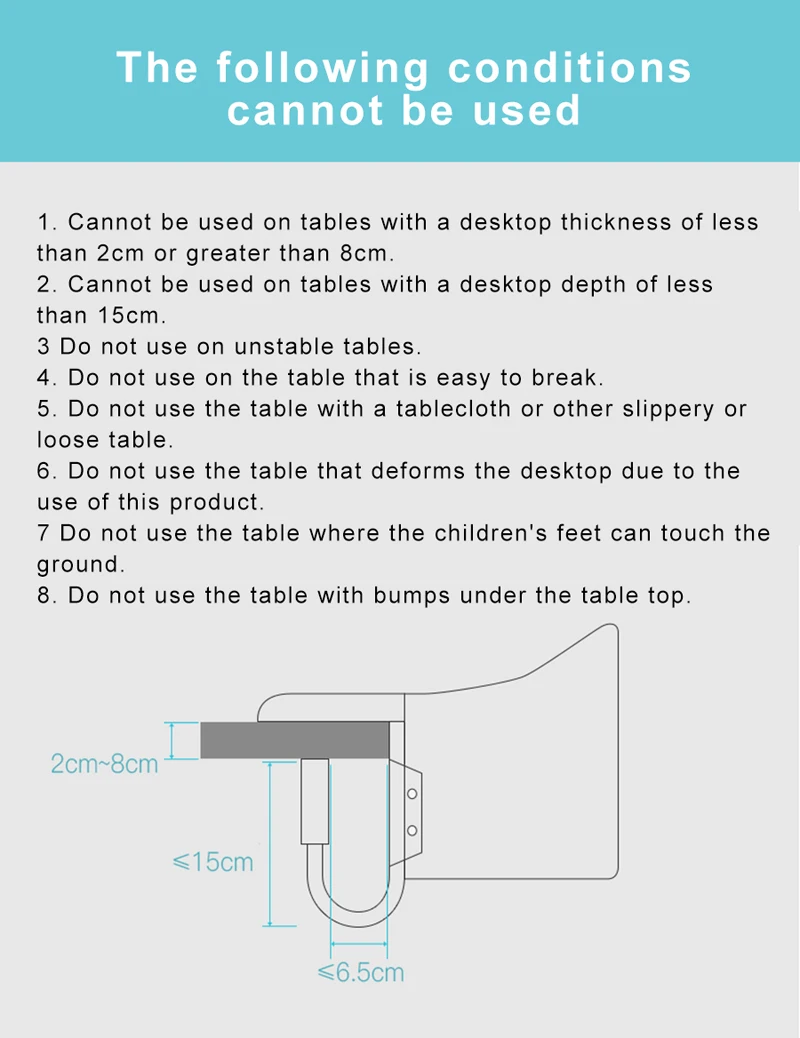 The following conditions cannot be used

1. Cannot be used on tables with a desktop thickness of less than 2cm or greater than 8cm.
2. Cannot be used on tables with a desktop depth of less than 15cm.
3 Do not use on unstable tables.
4. Do not use on the table that is easy to break.
5. Do not use the table with a tablecloth or other slippery or loose table.
6. Do not use the table that deforms the desktop due to the use of this product.
7 Do not use the table where the children's feet can touch the ground.
8. Do not use the table with bumps under the table top.

2cm~8cm

≤15cm

≤6.5cm