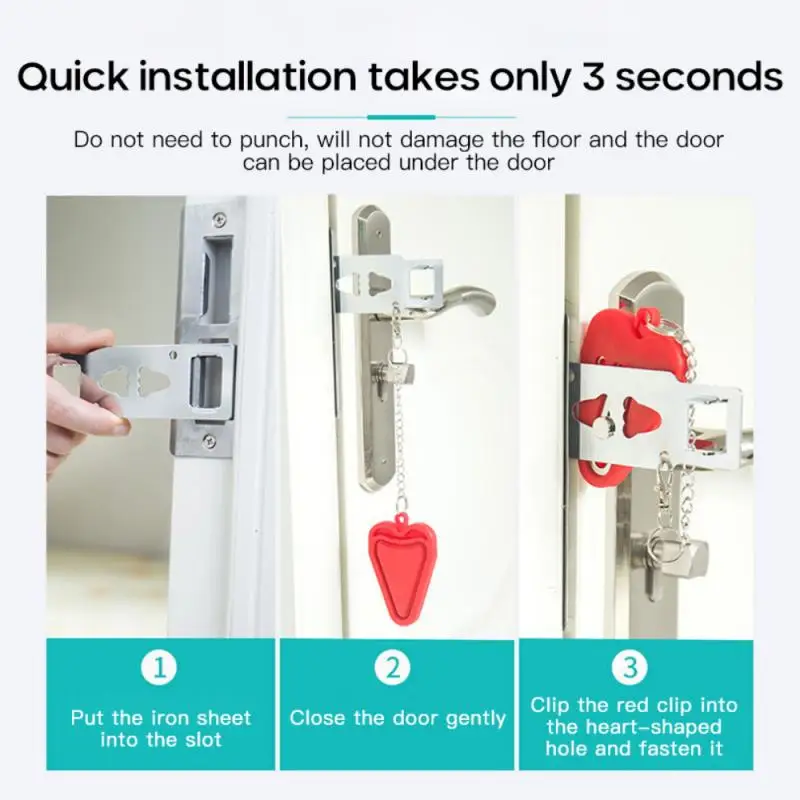 Quick installation takes only 3 seconds

Do not need to punch, will not damage the floor and the door can be placed under the door

1
Put the iron sheet into the slot

2
Close the door gently

3
Clip the red clip into the heart-shaped hole and fasten it