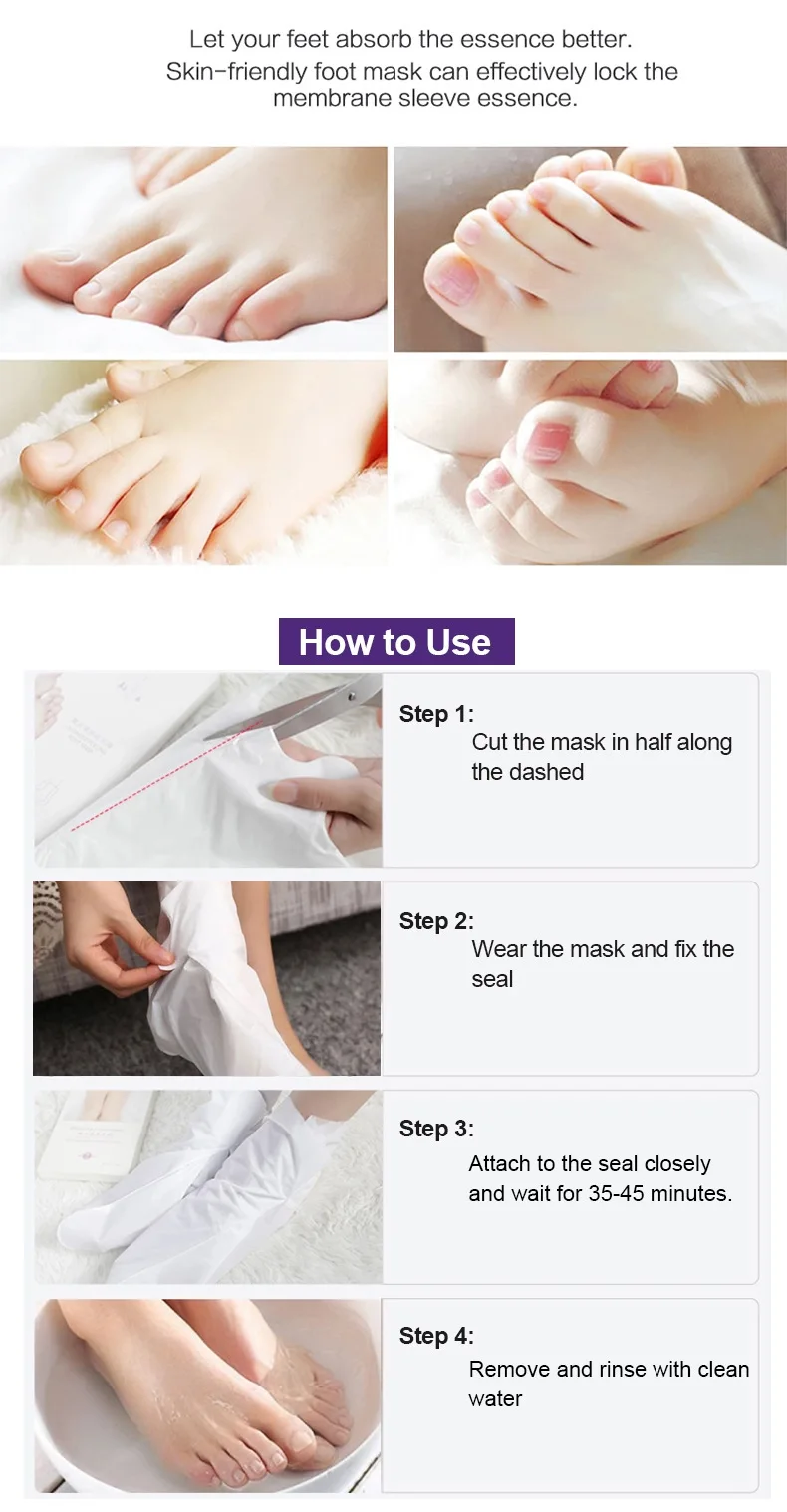 Let your feet absorb the essence better.
Skin-friendly foot mask can effectively lock the membrane sleeve essence.

How to Use

Step 1:
Cut the mask in half along the dashed

Step 2:
Wear the mask and fix the seal

Step 3:
Attach to the seal closely and wait for 35-45 minutes.

Step 4:
Remove and rinse with clean water