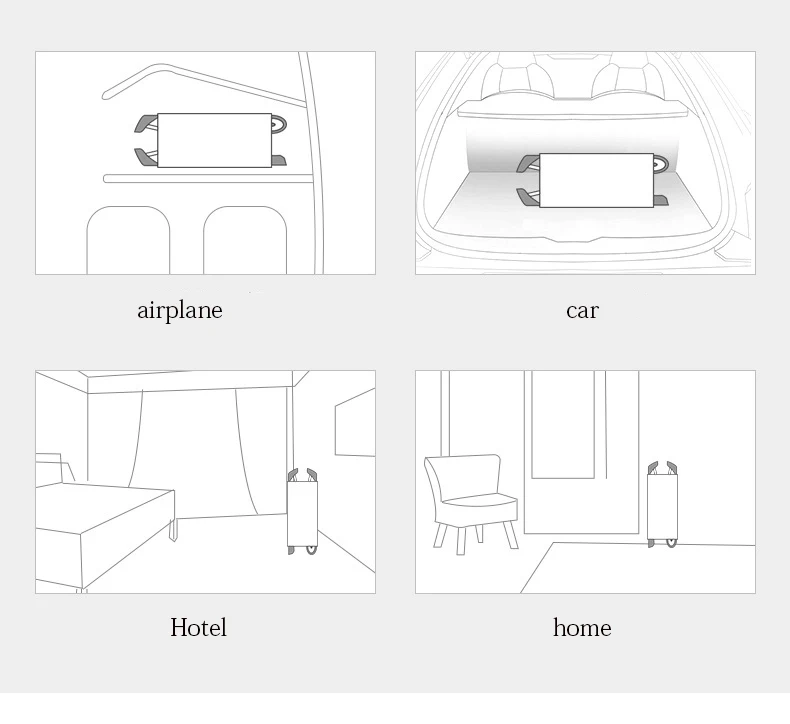 airplane

car

Hotel

home