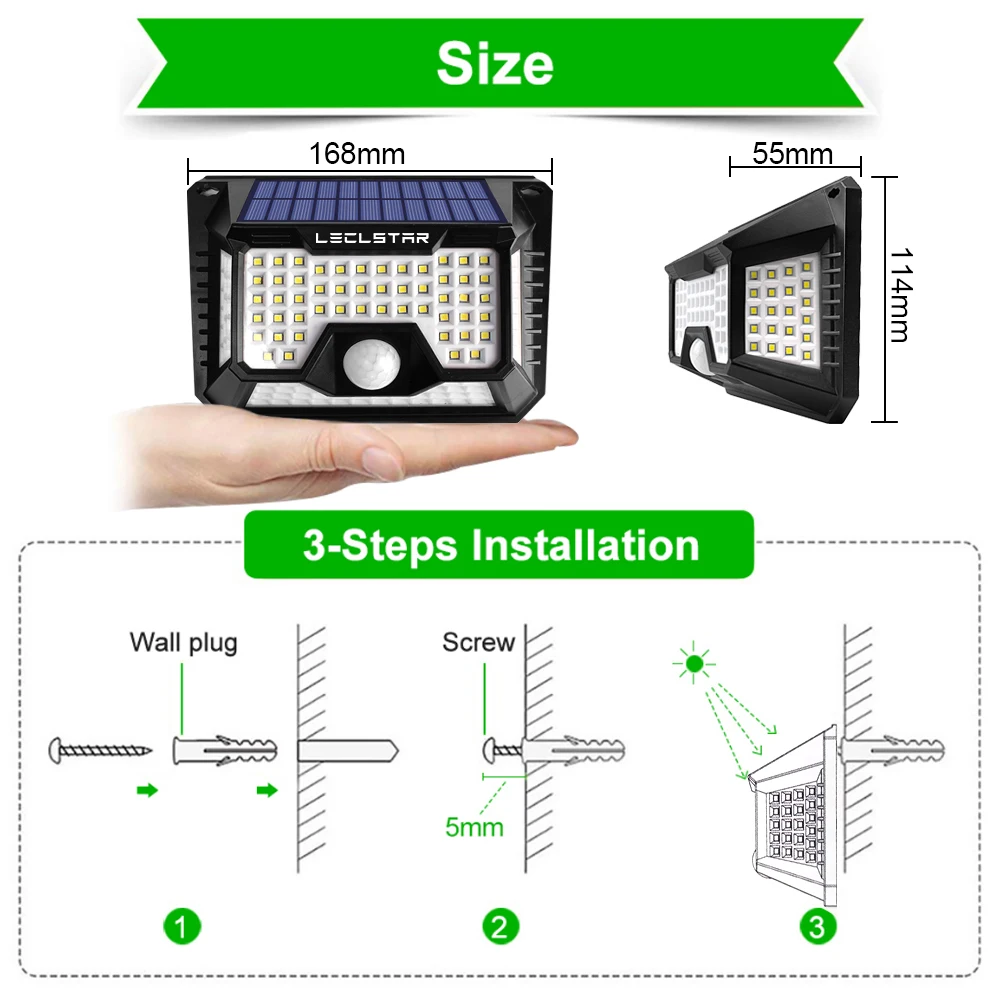 Size

168mm

LECLSTAR

55mm

114mm

3-Steps Installation

Wall plug

Screw

5mm

1

2

3