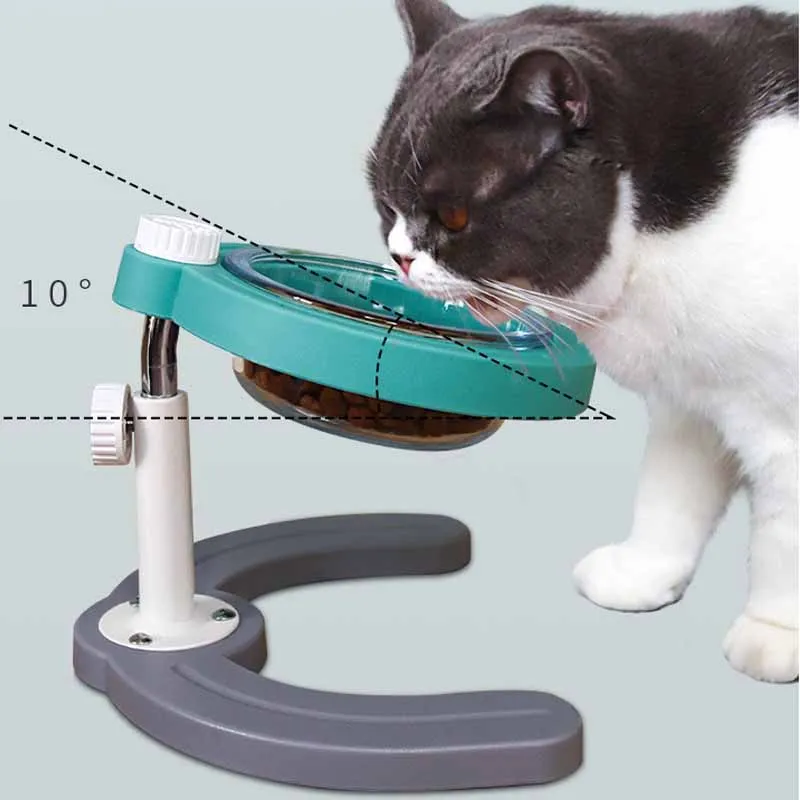 10°