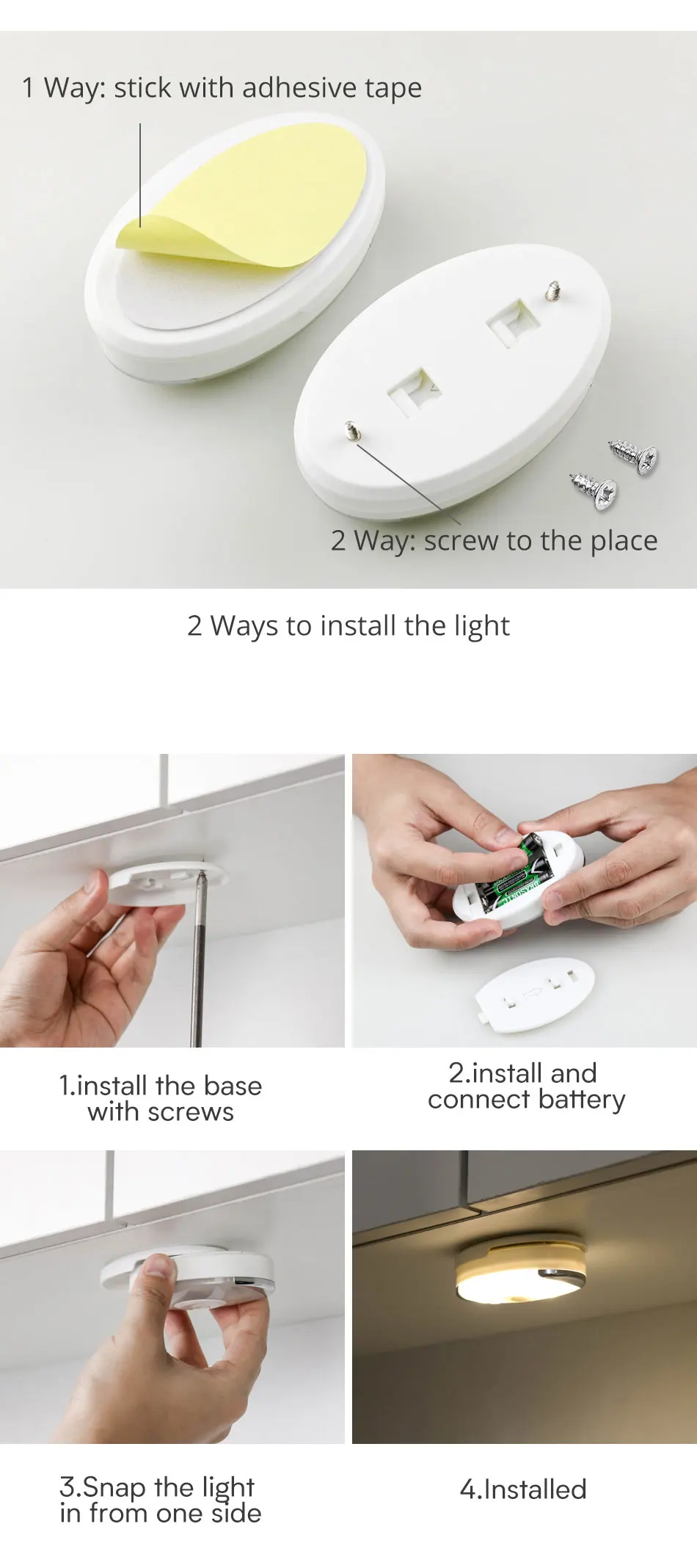 1 Way: stick with adhesive tape

2 Way: screw to the place

2 Ways to install the light

1.install the base with screws

2.install and connect battery

3.Snap the light in from one side

4.Installed