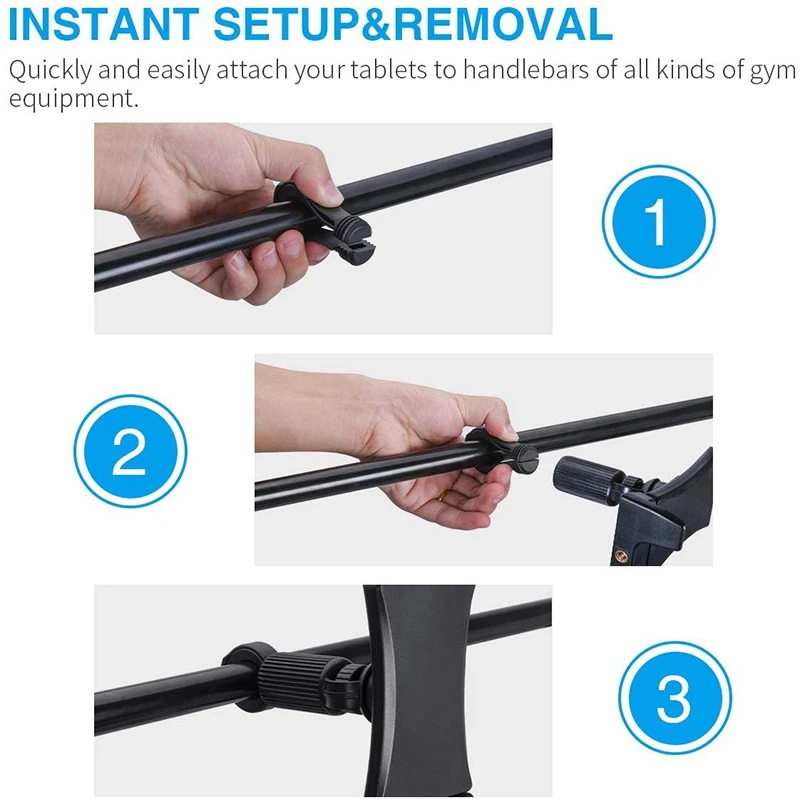 INSTANT SETUP&REMOVAL

Quickly and easily attach your tablets to handlebars of all kinds of gym equipment.

1

2

3