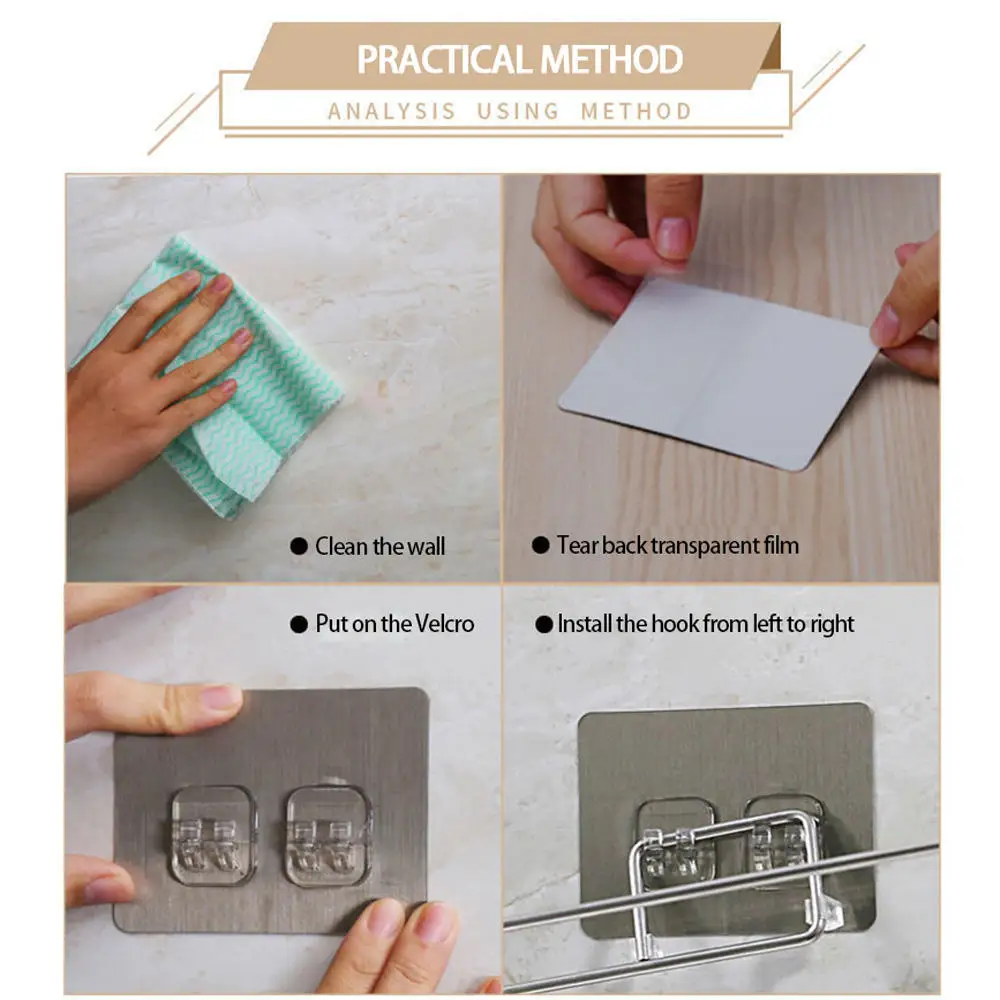 PRACTICAL METHOD
ANALYSIS USING METHOD

● Clean the wall

● Tear back transparent film

● Put on the Velcro

● Install the hook from left to right