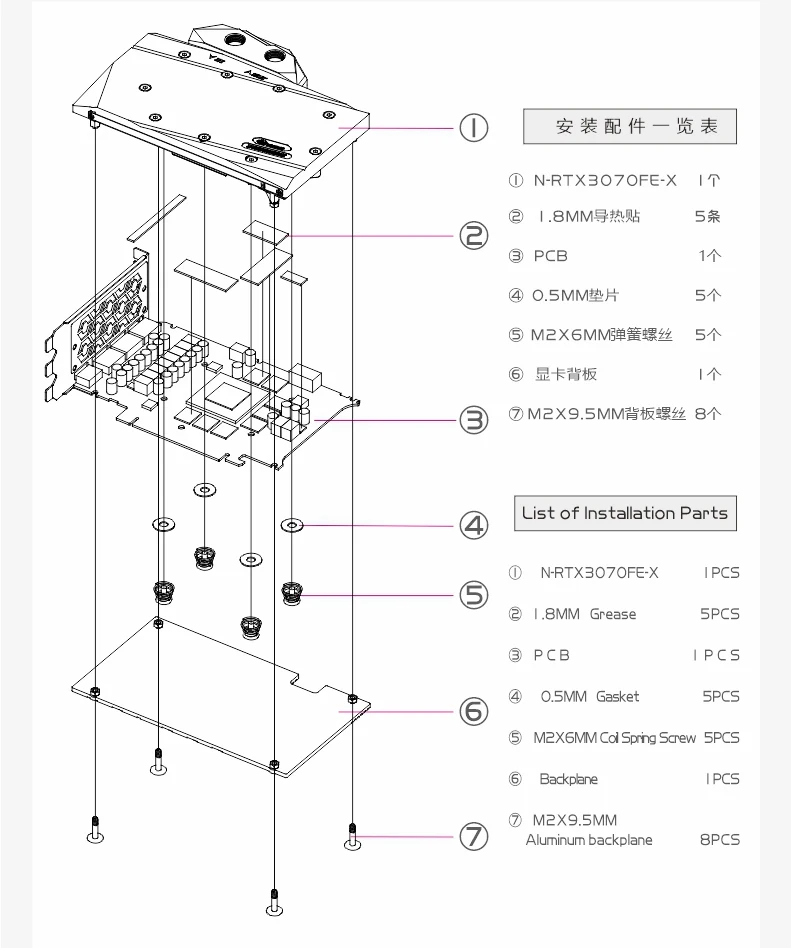 ①
②
③
④
⑤
⑥
⑦

安装配件一览表

① N-RTX3070FE-X 1个
② 1.8MM导热贴 5条
③ PCB 1个
④ 0.5MM垫片 5个
⑤ M2X6MM弹簧螺丝 5个
⑥ 显卡背板 1个
⑦ M2X9.5MM背板螺丝 8个

List of Installation Parts

① N-RTX3070FE-X 1PCS
② 1.8MM Grease 5PCS
③ PCB 1PCS
④ 0.5MM Gasket 5PCS
⑤ M2X6MM Coil Spring Screw 5PCS
⑥ Backplane 1PCS
⑦ M2X9.5MM Aluminum backplane 8PCS