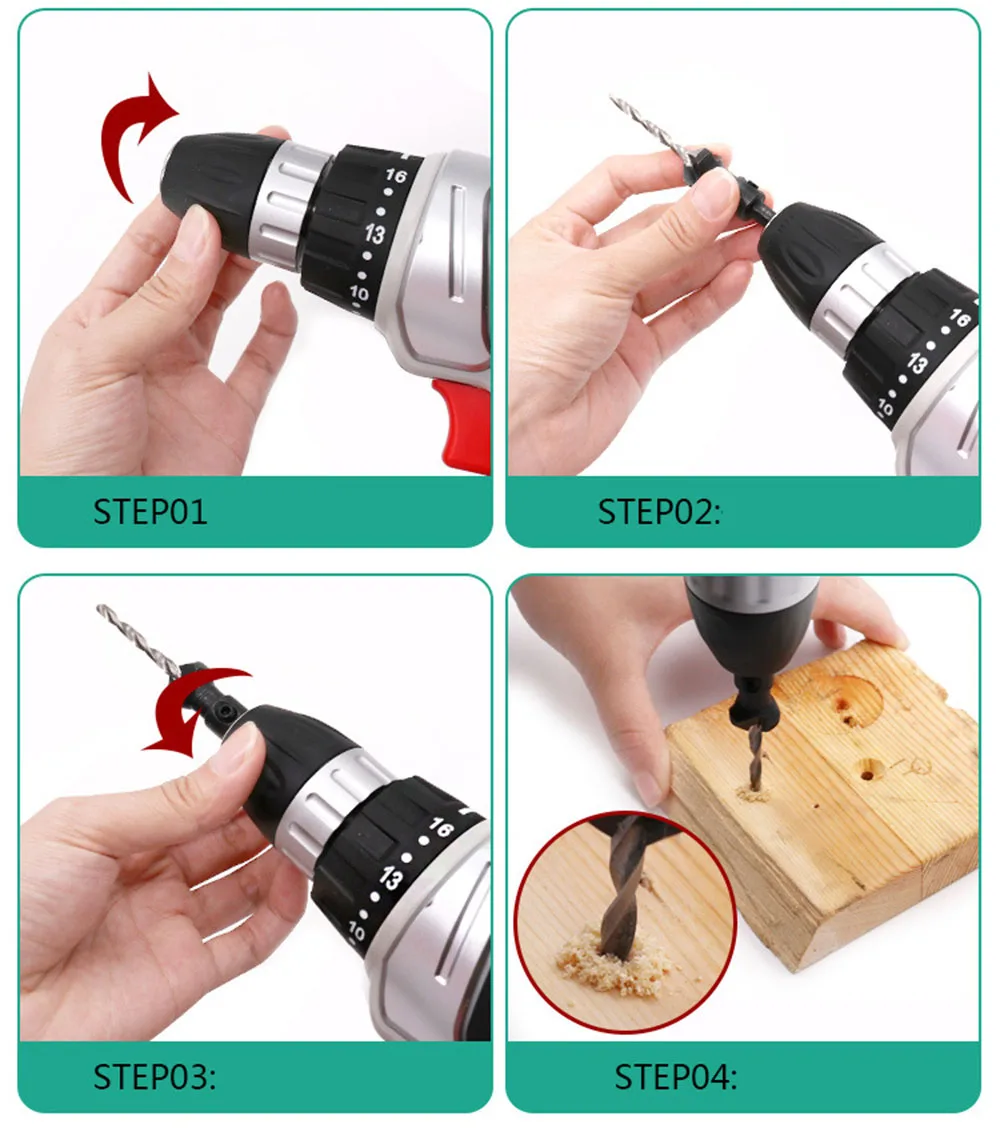 16
13
10
STEP01

16
13
10
STEP02:

16
13
10
STEP03:

STEP04: