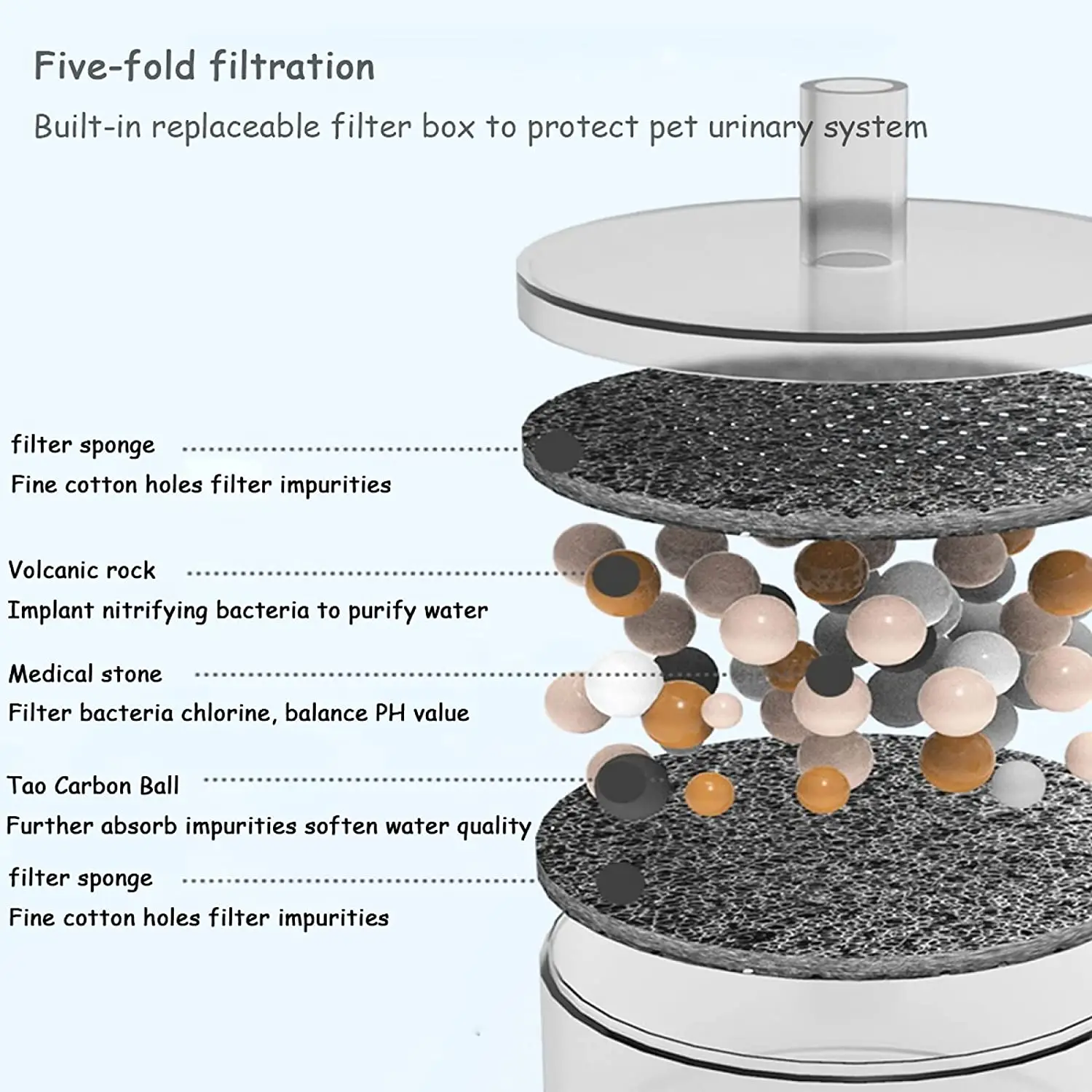 Five-fold filtration

Built-in replaceable filter box to protect pet urinary system

filter sponge
Fine cotton holes filter impurities

Volcanic rock
Implant nitrifying bacteria to purify water

Medical stone
Filter bacteria chlorine, balance PH value

Tao Carbon Ball
Further absorb impurities soften water quality

filter sponge
Fine cotton holes filter impurities