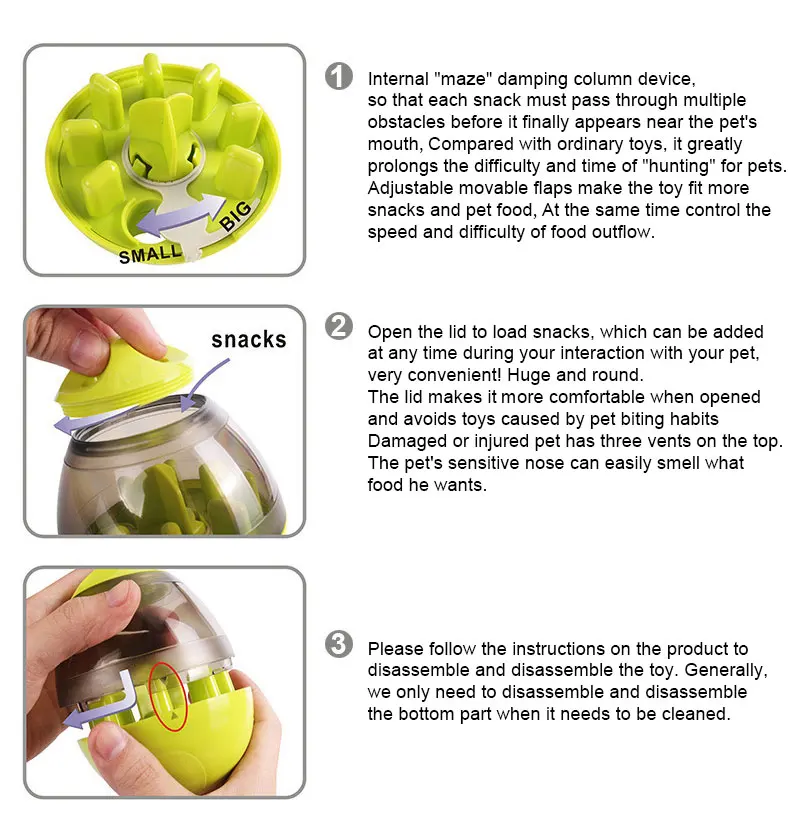 SMALL
BIG

1 Internal "maze" damping column device, so that each snack must pass through multiple obstacles before it finally appears near the pet's mouth, Compared with ordinary toys, it greatly prolongs the difficulty and time of "hunting" for pets. Adjustable movable flaps make the toy fit more snacks and pet food, At the same time control the speed and difficulty of food outflow.

snacks

2 Open the lid to load snacks, which can be added at any time during your interaction with your pet, very convenient! Huge and round.
The lid makes it more comfortable when opened and avoids toys caused by pet biting habits
Damaged or injured pet has three vents on the top.
The pet's sensitive nose can easily smell what food he wants.

3 Please follow the instructions on the product to disassemble and disassemble the toy. Generally, we only need to disassemble and disassemble the bottom part when it needs to be cleaned.