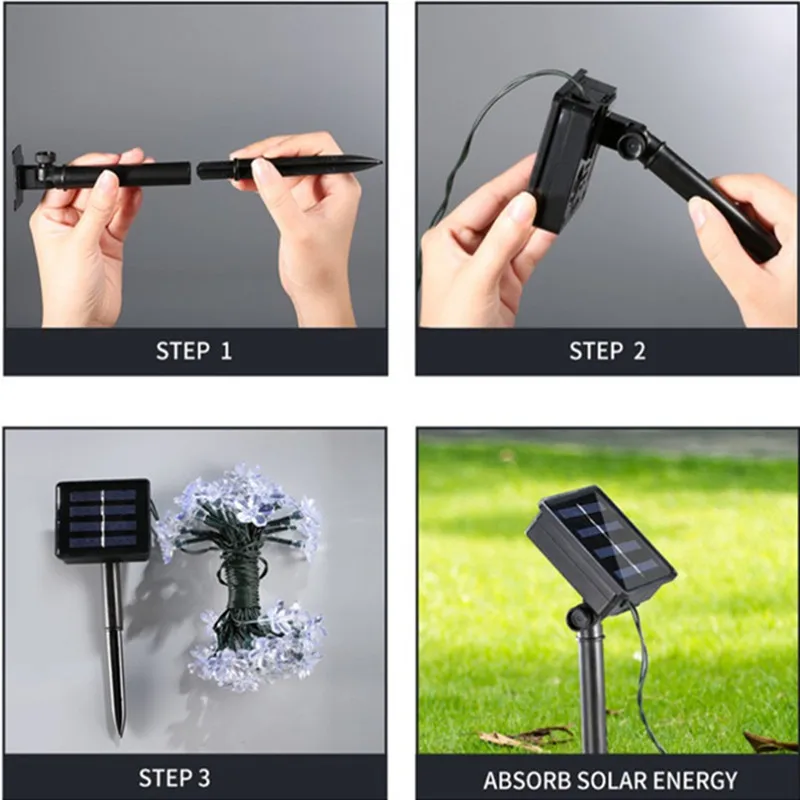 STEP 1

STEP 2

STEP 3

ABSORB SOLAR ENERGY