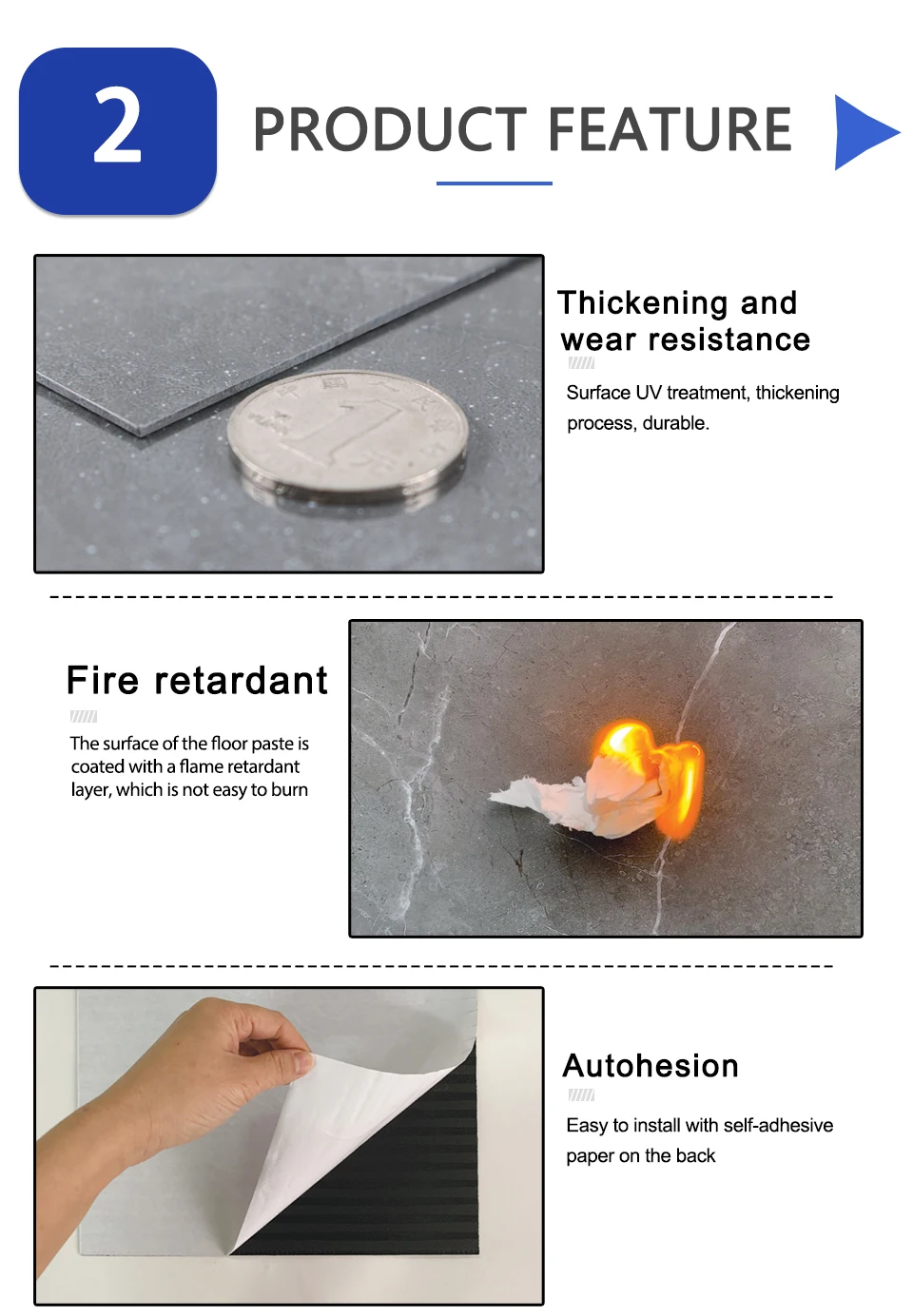 2

PRODUCT FEATURE

Thickening and wear resistance

Surface UV treatment, thickening process, durable.

Fire retardant

The surface of the floor paste is coated with a flame retardant layer, which is not easy to burn

Autohesion

Easy to install with self-adhesive paper on the back