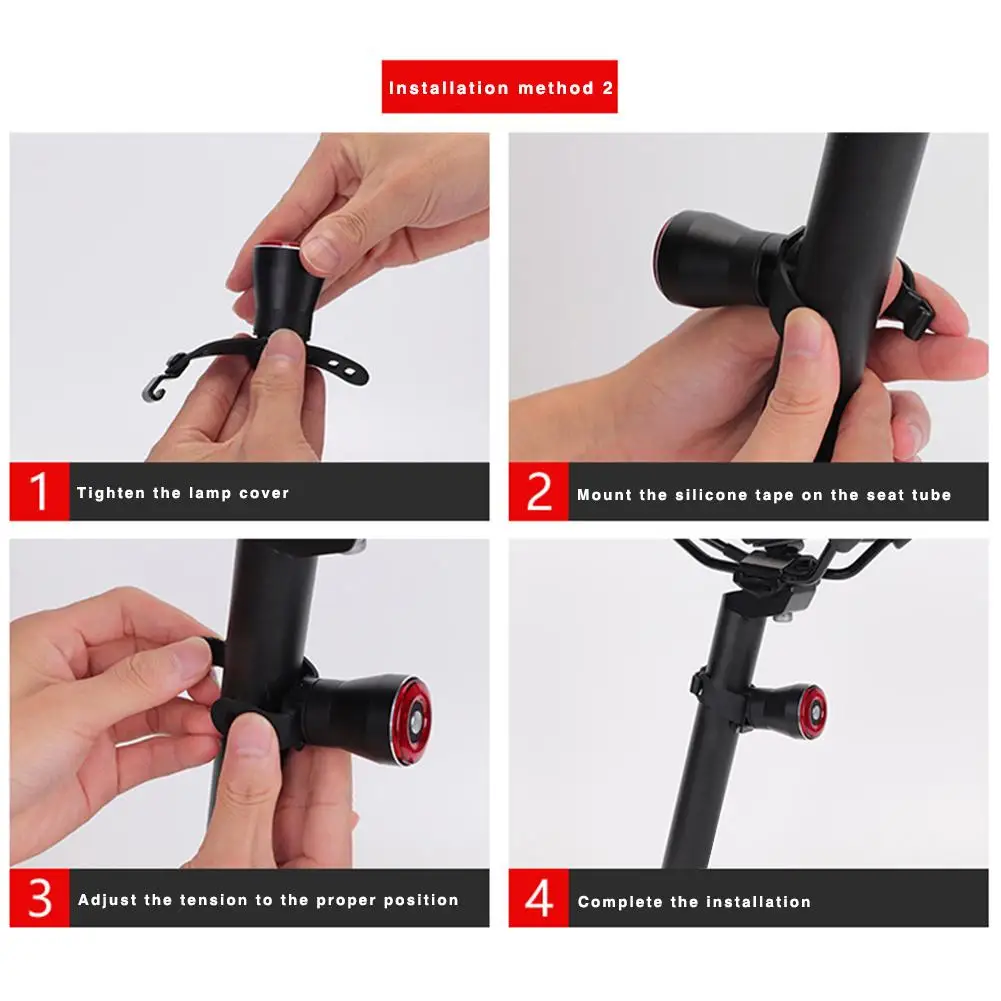 Installation method 2

1 Tighten the lamp cover

2 Mount the silicone tape on the seat tube

3 Adjust the tension to the proper position

4 Complete the installation