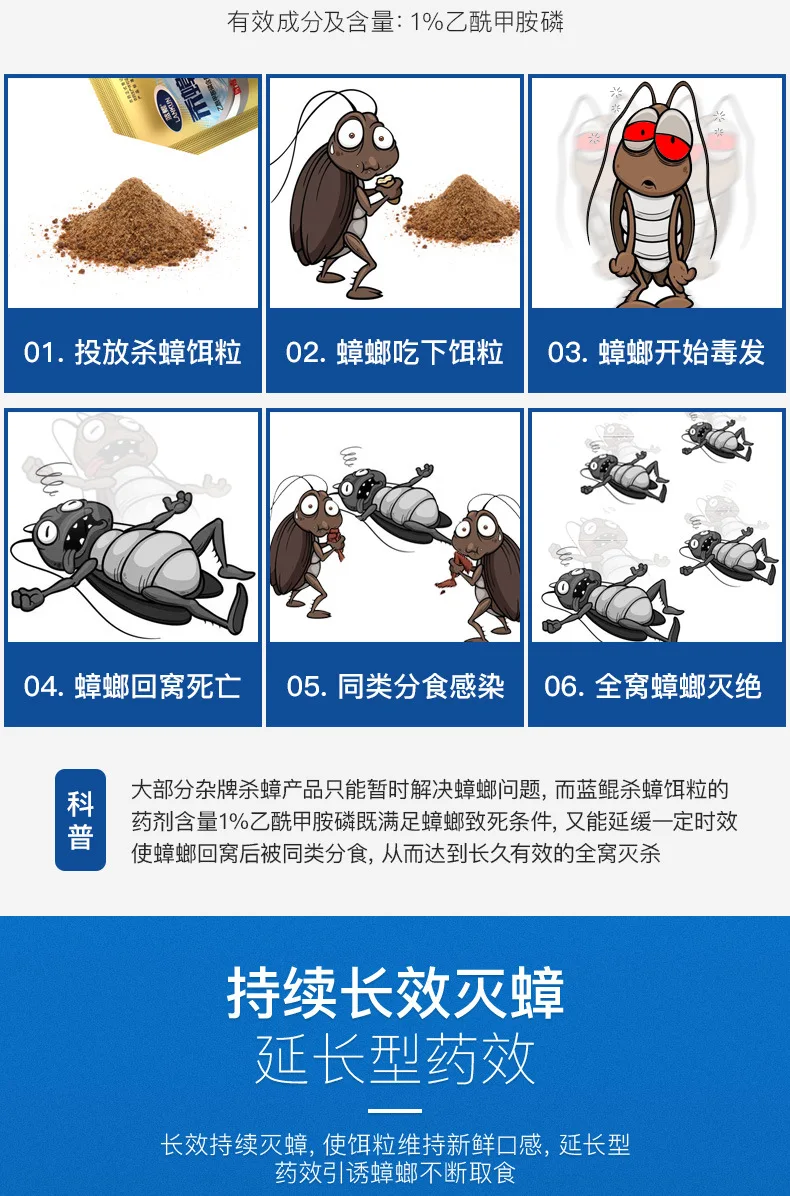 有效成分及含量: 1%乙酰甲胺磷

01. 投放杀蟑饵粒

02. 蟑螂吃下饵粒

03. 蟑螂开始毒发

04. 蟑螂回窝死亡

05. 同类分食感染

06. 全窝蟑螂灭绝

科普

大部分杂牌杀蟑产品只能暂时解决蟑螂问题, 而蓝鲲杀蟑饵粒的药剂含量1%乙酰甲胺磷既满足蟑螂致死条件, 又能延缓一定时效使蟑螂回窝后被同类分食, 从而达到长久有效的全窝灭杀

持续长效灭蟑
延长型药效

长效持续灭蟑, 使饵粒维持新鲜口感, 延长型药效引诱蟑螂不断取食