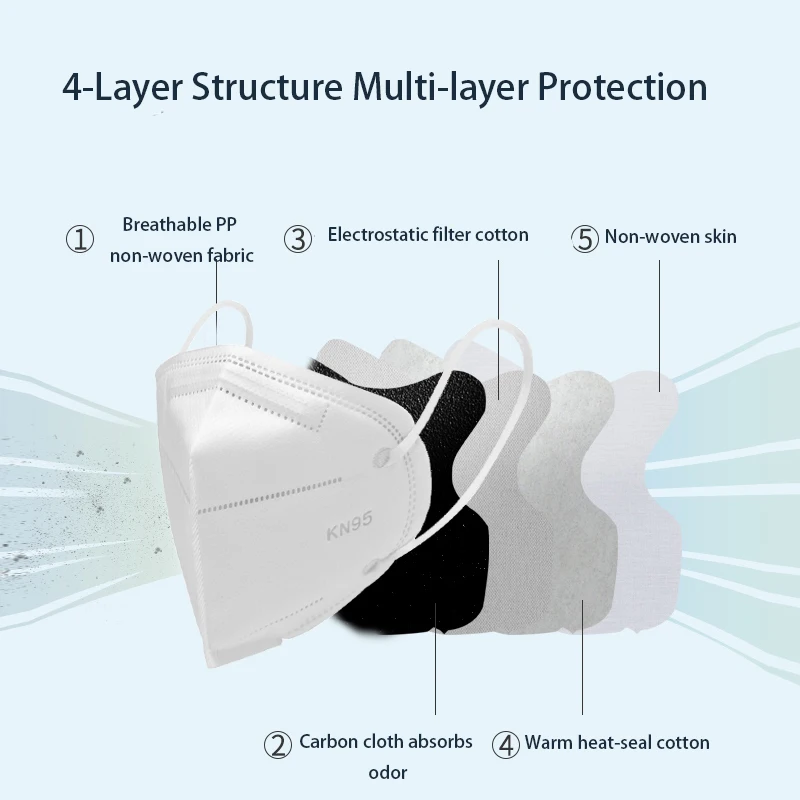 4-Layer Structure Multi-layer Protection

① Breathable PP non-woven fabric

③ Electrostatic filter cotton

⑤ Non-woven skin

KN95

② Carbon cloth absorbs odor

④ Warm heat-seal cotton