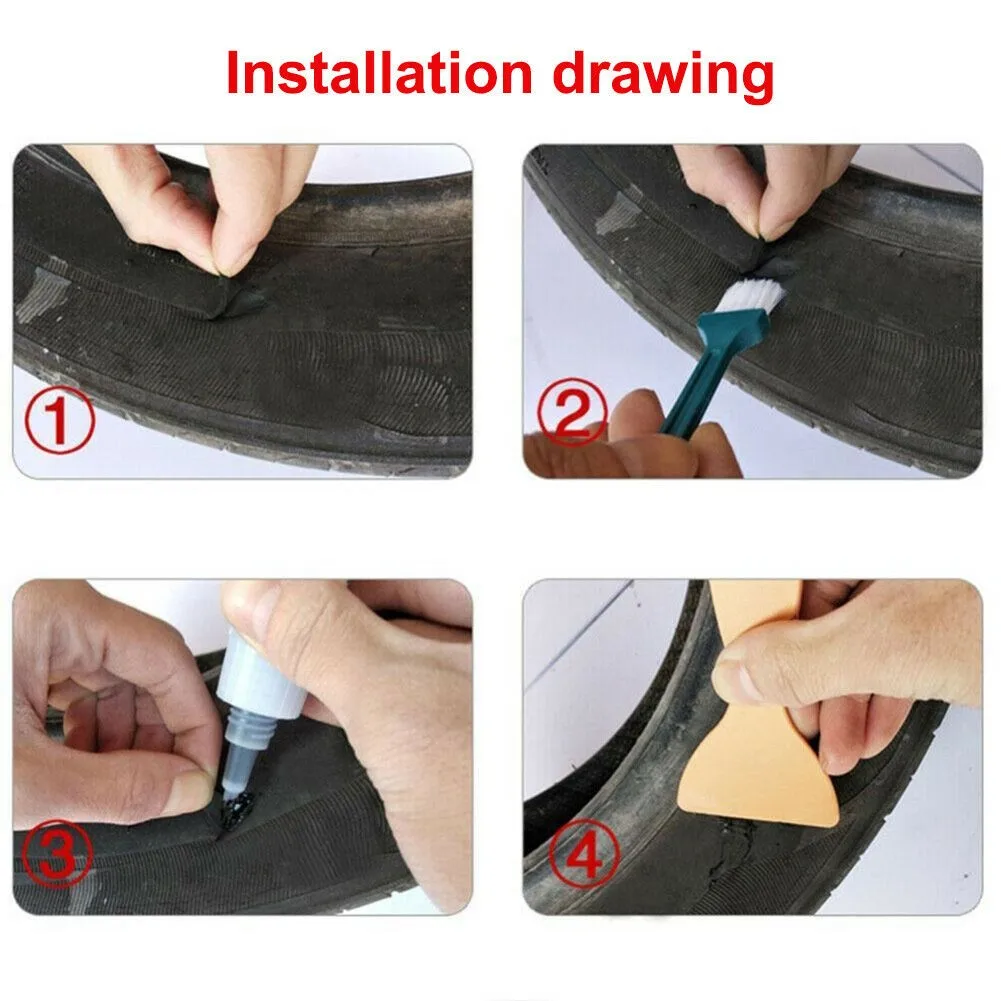 Installation drawing

①

②

③

④