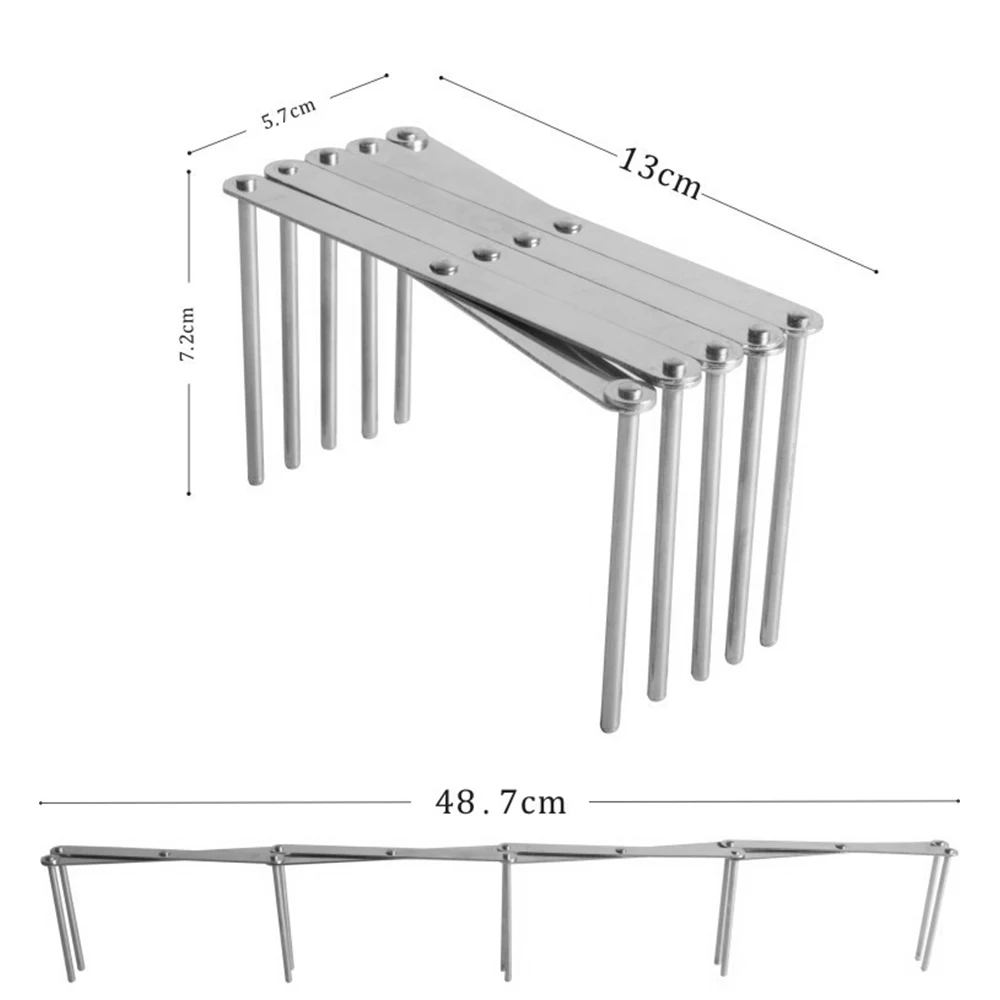 5.7cm

13cm

7.2cm

48.7cm