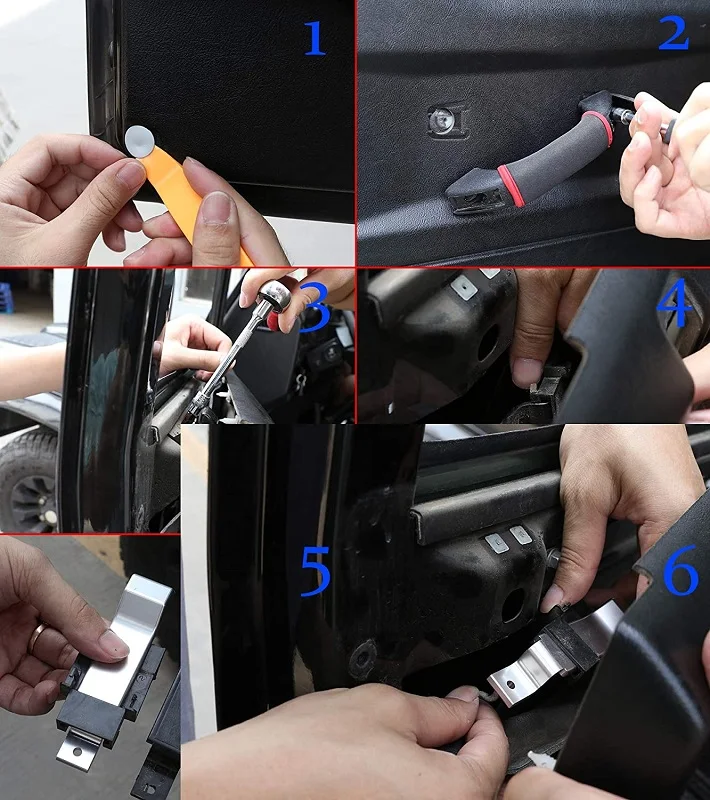 1
2
3
4
5
6