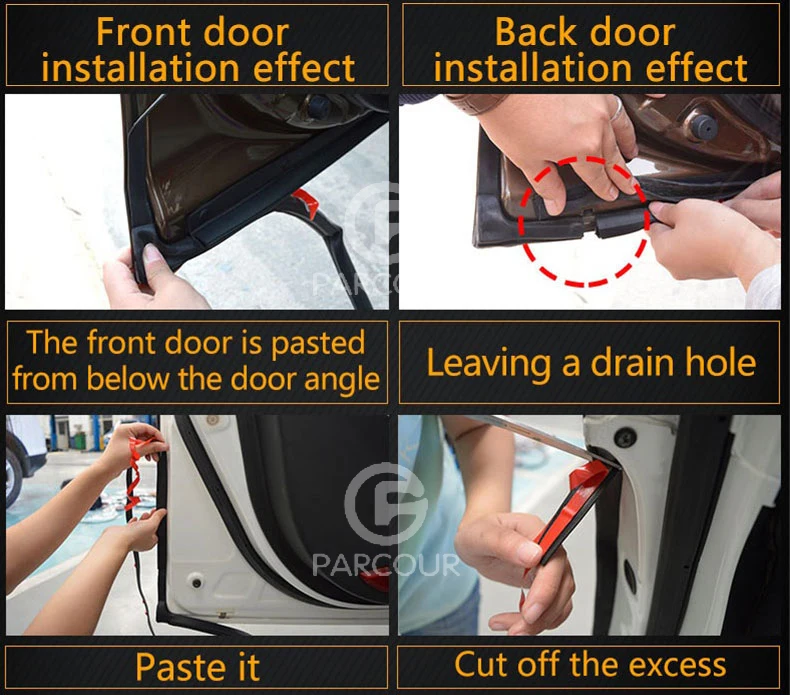 Front door installation effect

Back door installation effect

PARCOUR

The front door is pasted from below the door angle

Leaving a drain hole

PARCOUR

Paste it

Cut off the excess