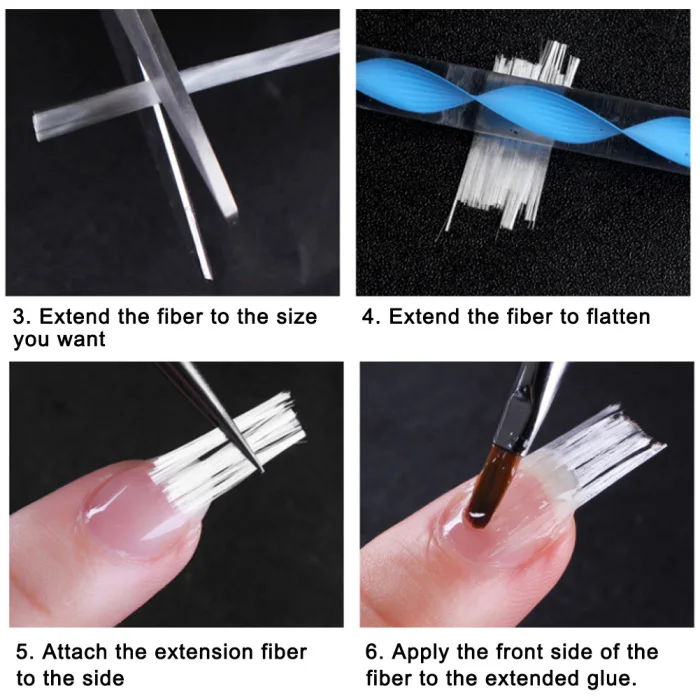 3. Extend the fiber to the size you want

4. Extend the fiber to flatten

5. Attach the extension fiber to the side

6. Apply the front side of the fiber to the extended glue.