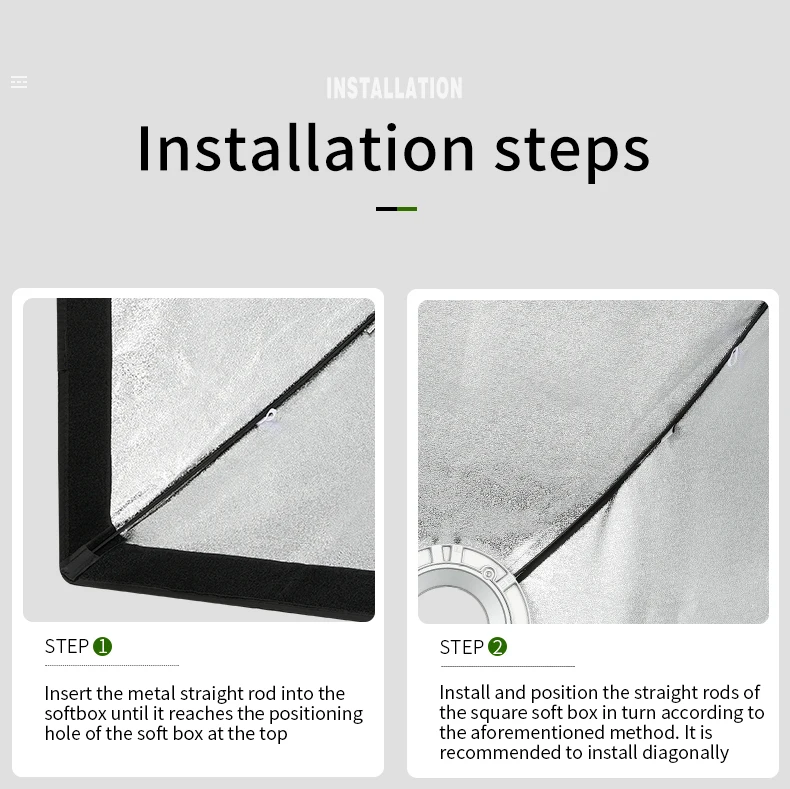 INSTALLATION

Installation steps

STEP 1

Insert the metal straight rod into the softbox until it reaches the positioning hole of the soft box at the top

STEP 2

Install and position the straight rods of the square soft box in turn according to the aforementioned method. It is recommended to install diagonally