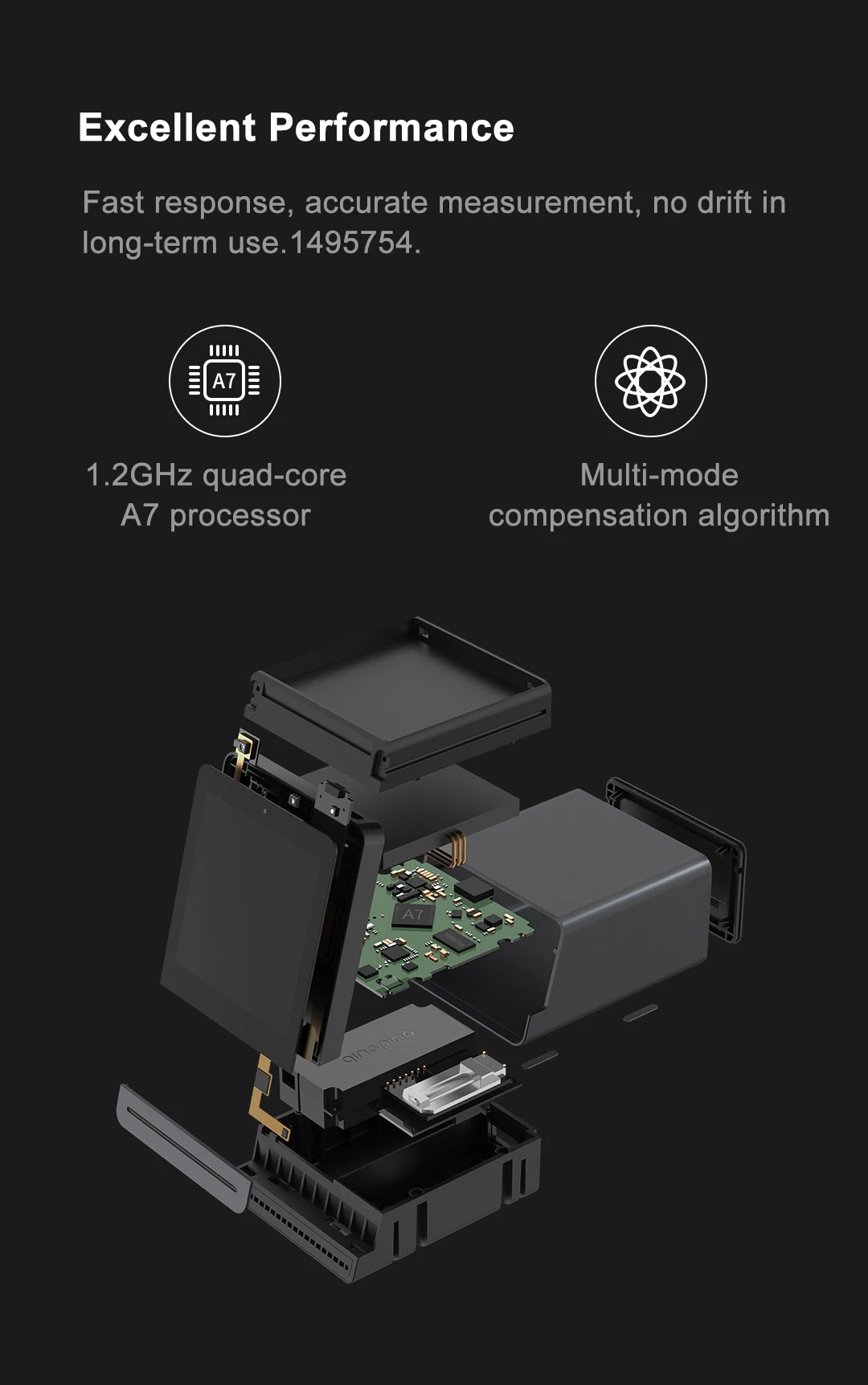 Excellent Performance

Fast response, accurate measurement, no drift in long-term use.1495754.

A7

1.2GHz quad-core A7 processor

Multi-mode compensation algorithm

A7

qingping