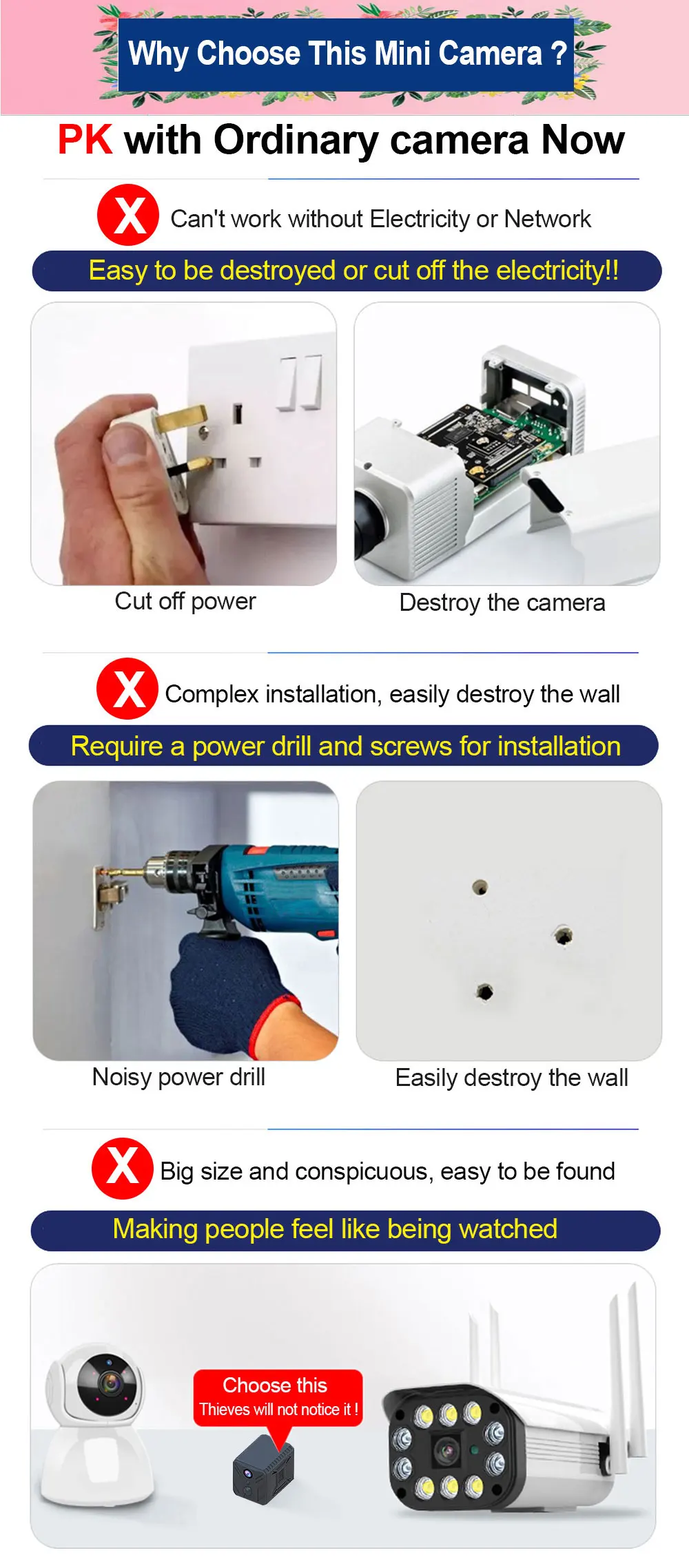 Why Choose This Mini Camera ?

PK with Ordinary camera Now

X Can't work without Electricity or Network

Easy to be destroyed or cut off the electricity!!

Cut off power

Destroy the camera

X Complex installation, easily destroy the wall

Require a power drill and screws for installation

Noisy power drill

Easily destroy the wall

X Big size and conspicuous, easy to be found

Making people feel like being watched

Choose this
Thieves will not notice it !