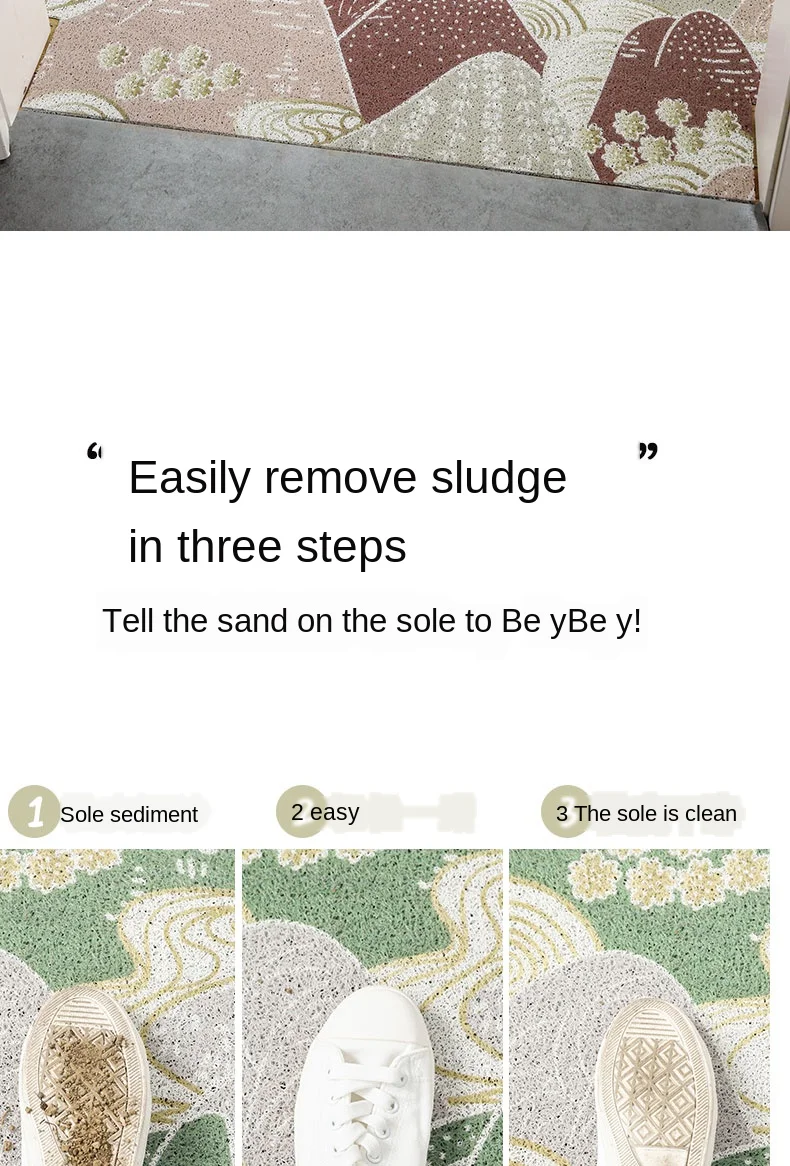 “ Easily remove sludge in three steps ”

Tell the sand on the sole to Be yBe y!

1 Sole sediment

2 easy

3 The sole is clean