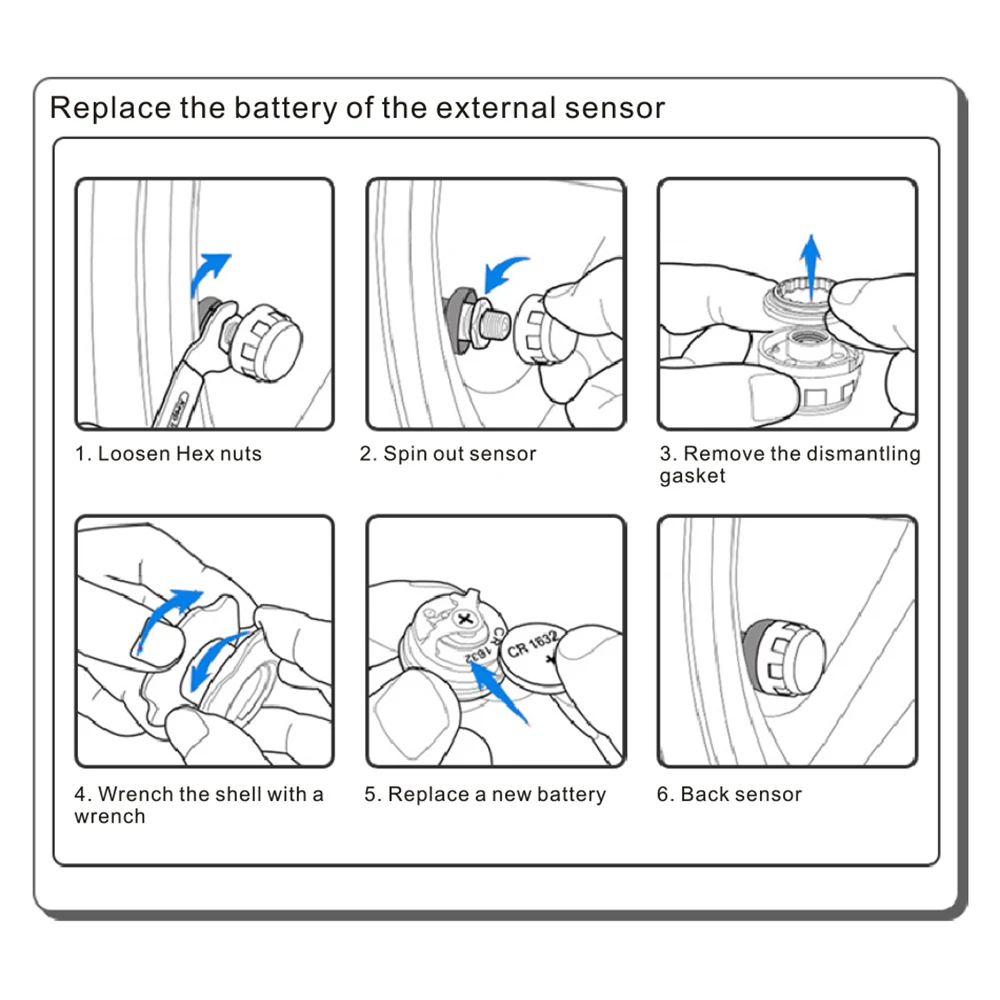 Replace the battery of the external sensor

1. Loosen Hex nuts

2. Spin out sensor

3. Remove the dismantling gasket

CR 1632

CR 1632

4. Wrench the shell with a wrench

5. Replace a new battery

6. Back sensor