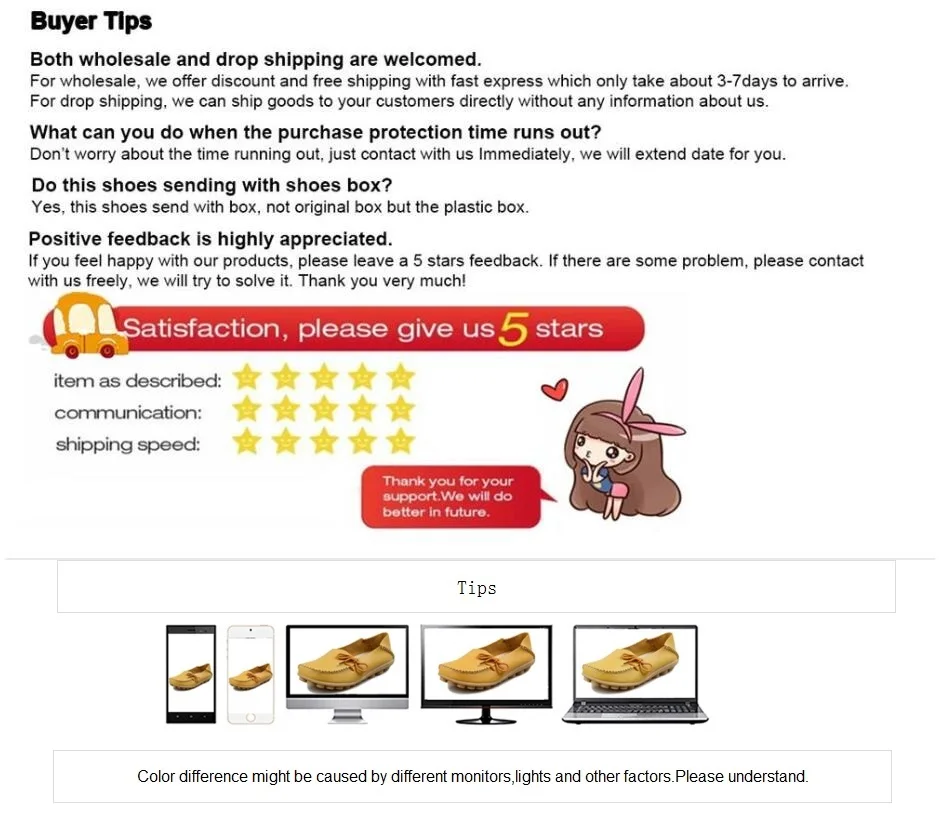 Buyer Tips

Both wholesale and drop shipping are welcomed.
For wholesale, we offer discount and free shipping with fast express which only take about 3-7days to arrive.
For drop shipping, we can ship goods to your customers directly without any information about us.

What can you do when the purchase protection time runs out?
Don't worry about the time running out, just contact with us Immediately, we will extend date for you.

Do this shoes sending with shoes box?
Yes, this shoes send with box, not original box but the plastic box.

Positive feedback is highly appreciated.
If you feel happy with our products, please leave a 5 stars feedback. If there are some problem, please contact with us freely, we will try to solve it. Thank you very much!

Satisfaction, please give us 5 stars

item as described:
communication:
shipping speed:

Thank you for your support.We will do better in future.

Tips

Color difference might be caused by different monitors,lights and other factors.Please understand.