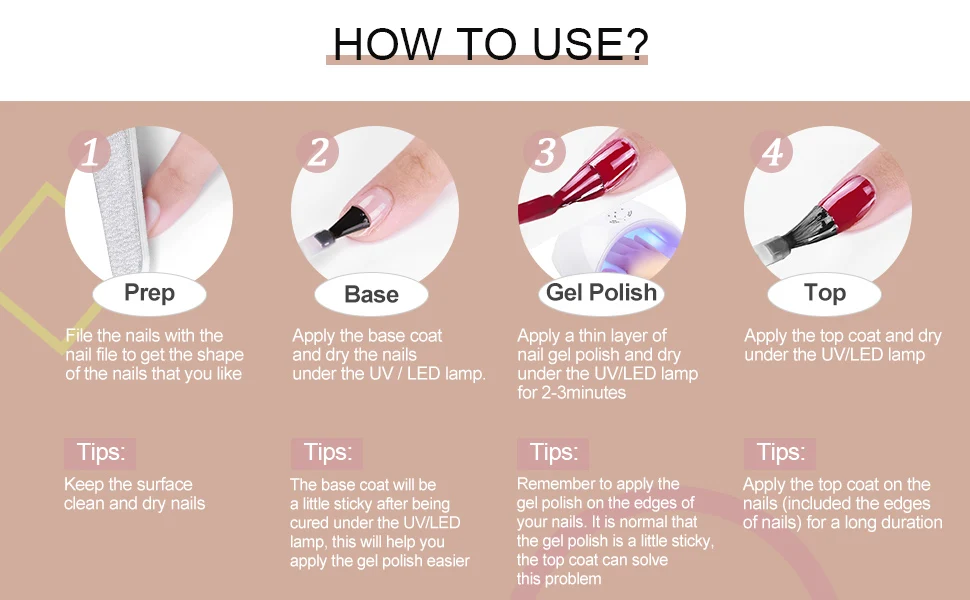 HOW TO USE?

1

Prep

File the nails with the nail file to get the shape of the nails that you like

Tips:

Keep the surface clean and dry nails

2

Base

Apply the base coat and dry the nails under the UV / LED lamp.

Tips:

The base coat will be a little sticky after being cured under the UV/LED lamp, this will help you apply the gel polish easier

3

Gel Polish

Apply a thin layer of nail gel polish and dry under the UV/LED lamp for 2-3minutes

Tips:

Remember to apply the gel polish on the edges of your nails. It is normal that the gel polish is a little sticky, the top coat can solve this problem

4

Top

Apply the top coat and dry under the UV/LED lamp

Tips:

Apply the top coat on the nails (included the edges of nails) for a long duration